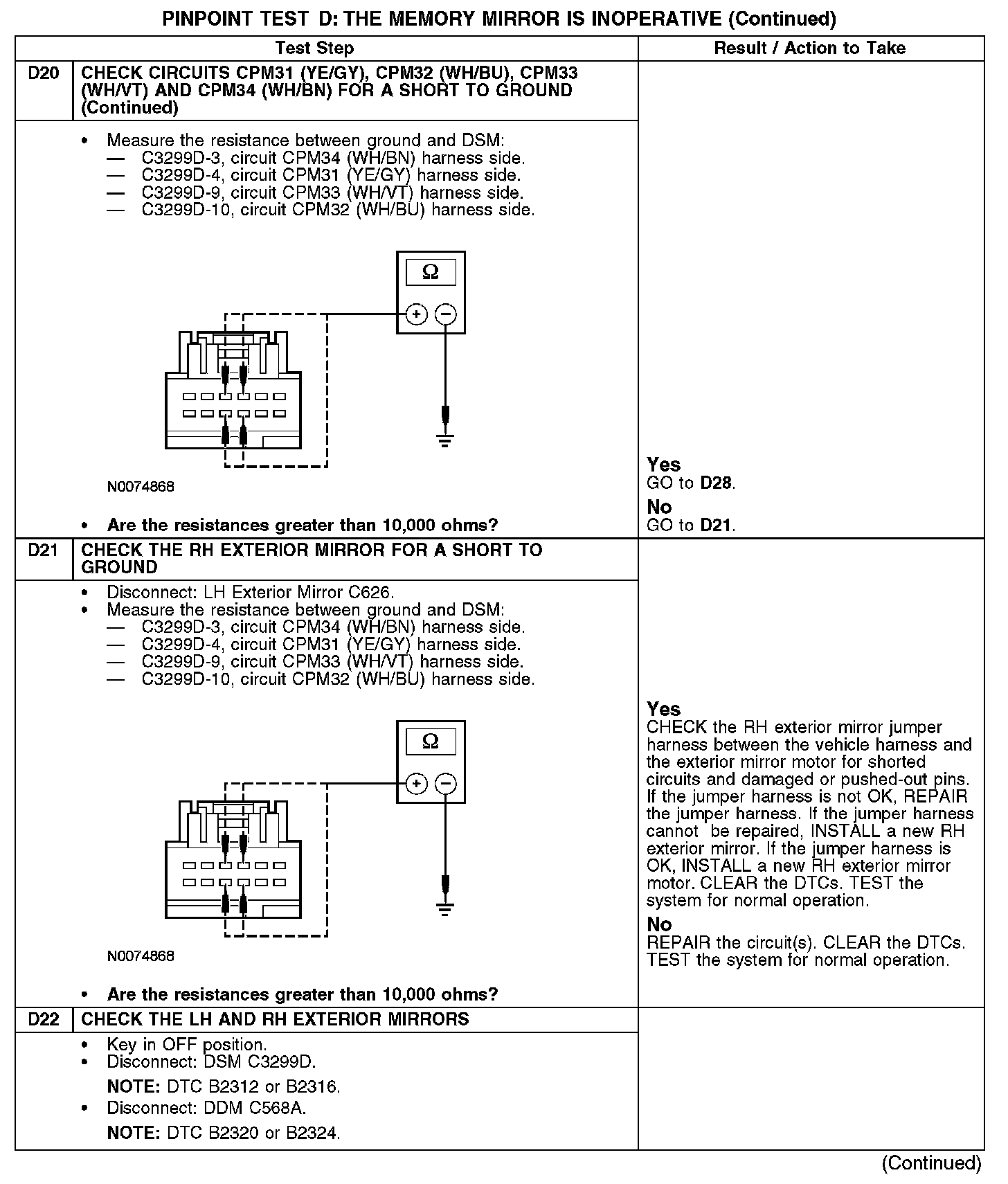 PINPOINT TEST D: THE MEMORY MIRROR IS INOPERATIVE (Continued)

| | Test Step | Result / Action to Take |
|---|---|---|
| D20 | CHECK CIRCUITS CPM31 (YE/GY), CPM32 (WH/BU), CPM33 (WH/VT) AND CPM34 (WH/BN) FOR A SHORT TO GROUND (Continued) | |
| | • Measure the resistance between ground and DSM: — C3299D-3, circuit CPM34 (WH/BN) harness side. — C3299D-4, circuit CPM31 (YE/GY) harness side. — C3299D-9, circuit CPM33 (WH/VT) harness side. — C3299D-10, circuit CPM32 (WH/BU) harness side. Ω + − N0074868 • Are the resistances greater than 10,000 ohms? | Yes GO to D28. No GO to D21. |
| D21 | CHECK THE RH EXTERIOR MIRROR FOR A SHORT TO GROUND | |
| | • Disconnect: LH Exterior Mirror C626. • Measure the resistance between ground and DSM: — C3299D-3, circuit CPM34 (WH/BN) harness side. — C3299D-4, circuit CPM31 (YE/GY) harness side. — C3299D-9, circuit CPM33 (WH/VT) harness side. — C3299D-10, circuit CPM32 (WH/BU) harness side. Ω + − N0074868 • Are the resistances greater than 10,000 ohms? | Yes CHECK the RH exterior mirror jumper harness between the vehicle harness and the exterior mirror motor for shorted circuits and damaged or pushed-out pins. If the jumper harness is not OK, REPAIR the jumper harness. If the jumper harness cannot be repaired, INSTALL a new RH exterior mirror. If the jumper harness is OK, INSTALL a new RH exterior mirror motor. CLEAR the DTCs. TEST the system for normal operation. No REPAIR the circuit(s). CLEAR the DTCs. TEST the system for normal operation. |
| D22 | CHECK THE LH AND RH EXTERIOR MIRRORS | |
| | • Key in OFF position. • Disconnect: DSM C3299D. NOTE: DTC B2312 or B2316. • Disconnect: DDM C568A. NOTE: DTC B2320 or B2324. | |

(Continued)