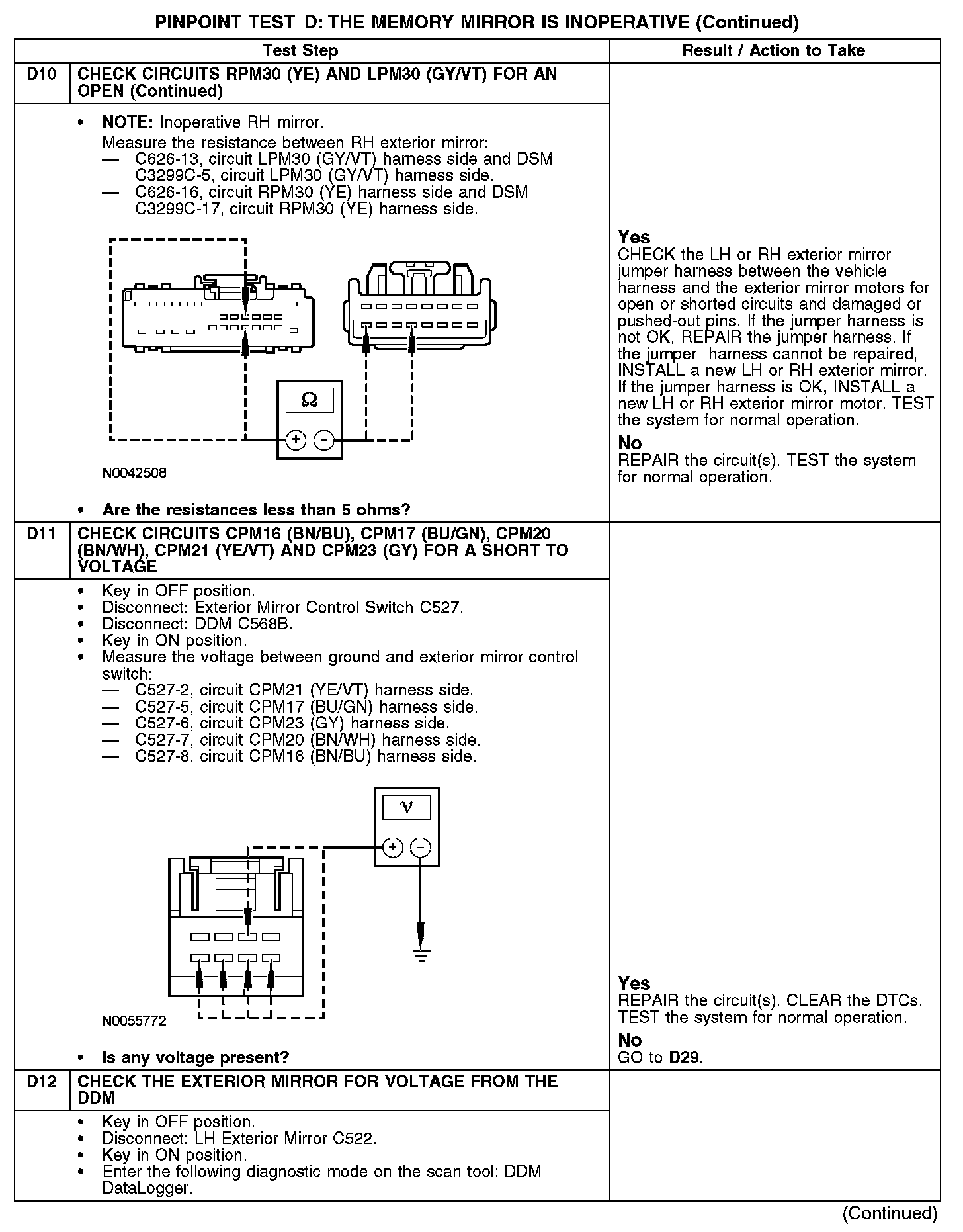 PINPOINT TEST D: THE MEMORY MIRROR IS INOPERATIVE (Continued)

| | Test Step | Result / Action to Take |
|---|---|---|
| D10 | CHECK CIRCUITS RPM30 (YE) AND LPM30 (GY/VT) FOR AN OPEN (Continued) | |
| | • NOTE: Inoperative RH mirror. Measure the resistance between RH exterior mirror: — C626-13, circuit LPM30 (GY/VT) harness side and DSM C3299C-5, circuit LPM30 (GY/VT) harness side. — C626-16, circuit RPM30 (YE) harness side and DSM C3299C-17, circuit RPM30 (YE) harness side. Ω + − N0042508 • Are the resistances less than 5 ohms? | Yes CHECK the LH or RH exterior mirror jumper harness between the vehicle harness and the exterior mirror motors for open or shorted circuits and damaged or pushed-out pins. If the jumper harness is not OK, REPAIR the jumper harness. If the jumper harness cannot be repaired, INSTALL a new LH or RH exterior mirror. If the jumper harness is OK, INSTALL a new LH or RH exterior mirror motor. TEST the system for normal operation. No REPAIR the circuit(s). TEST the system for normal operation. |
| D11 | CHECK CIRCUITS CPM16 (BN/BU), CPM17 (BU/GN), CPM20 (BN/WH), CPM21 (YE/VT) AND CPM23 (GY) FOR A SHORT TO VOLTAGE | |
| | • Key in OFF position. • Disconnect: Exterior Mirror Control Switch C527. • Disconnect: DDM C568B. • Key in ON position. • Measure the voltage between ground and exterior mirror control switch: — C527-2, circuit CPM21 (YE/VT) harness side. — C527-5, circuit CPM17 (BU/GN) harness side. — C527-6, circuit CPM23 (GY) harness side. — C527-7, circuit CPM20 (BN/WH) harness side. — C527-8, circuit CPM16 (BN/BU) harness side. V + − N0055772 • Is any voltage present? | Yes REPAIR the circuit(s). CLEAR the DTCs. TEST the system for normal operation. No GO to D29. |
| D12 | CHECK THE EXTERIOR MIRROR FOR VOLTAGE FROM THE DDM | |
| | • Key in OFF position. • Disconnect: LH Exterior Mirror C522. • Key in ON position. • Enter the following diagnostic mode on the scan tool: DDM DataLogger. | |

(Continued)