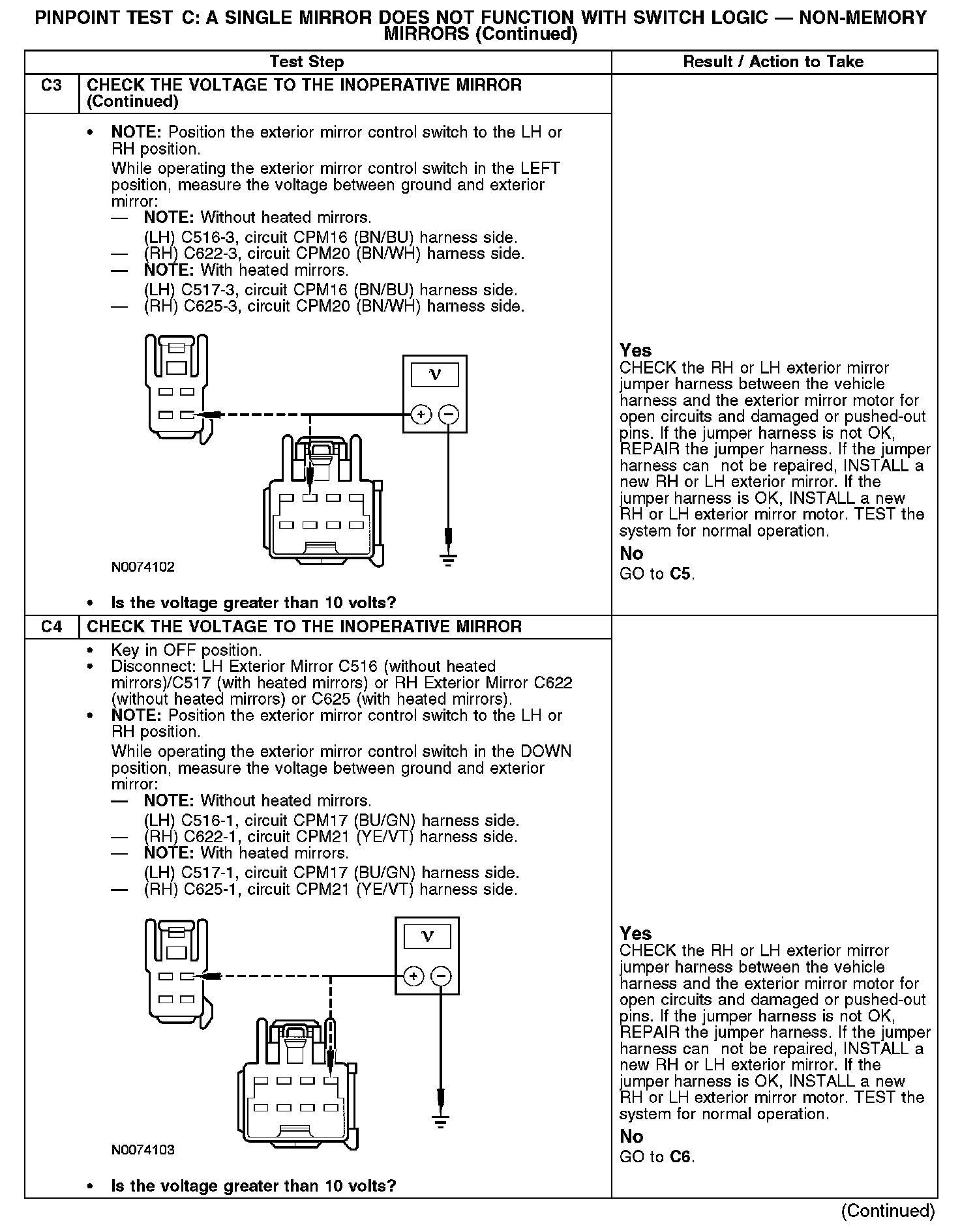 PINPOINT TEST C: A SINGLE MIRROR DOES NOT FUNCTION WITH SWITCH LOGIC — NON-MEMORY MIRRORS (Continued)

| Test Step | | Result / Action to Take |
|---|---|---|
| C3 | CHECK THE VOLTAGE TO THE INOPERATIVE MIRROR (Continued) | |
| | • NOTE: Position the exterior mirror control switch to the LH or RH position. While operating the exterior mirror control switch in the LEFT position, measure the voltage between ground and exterior mirror: — NOTE: Without heated mirrors. (LH) C516-3, circuit CPM16 (BN/BU) harness side. — (RH) C622-3, circuit CPM20 (BN/WH) harness side. — NOTE: With heated mirrors. (LH) C517-3, circuit CPM16 (BN/BU) harness side. — (RH) C625-3, circuit CPM20 (BN/WH) harness side. V + − N0074102 • Is the voltage greater than 10 volts? | Yes CHECK the RH or LH exterior mirror jumper harness between the vehicle harness and the exterior mirror motor for open circuits and damaged or pushed-out pins. If the jumper harness is not OK, REPAIR the jumper harness. If the jumper harness can not be repaired, INSTALL a new RH or LH exterior mirror. If the jumper harness is OK, INSTALL a new RH or LH exterior mirror motor. TEST the system for normal operation. No GO to C5. |
| C4 | CHECK THE VOLTAGE TO THE INOPERATIVE MIRROR | |
| | • Key in OFF position. • Disconnect: LH Exterior Mirror C516 (without heated mirrors)/C517 (with heated mirrors) or RH Exterior Mirror C622 (without heated mirrors) or C625 (with heated mirrors). • NOTE: Position the exterior mirror control switch to the LH or RH position. While operating the exterior mirror control switch in the DOWN position, measure the voltage between ground and exterior mirror: — NOTE: Without heated mirrors. (LH) C516-1, circuit CPM17 (BU/GN) harness side. — (RH) C622-1, circuit CPM21 (YE/VT) harness side. — NOTE: With heated mirrors. (LH) C517-1, circuit CPM17 (BU/GN) harness side. — (RH) C625-1, circuit CPM21 (YE/VT) harness side. V + − N0074103 • Is the voltage greater than 10 volts? | Yes CHECK the RH or LH exterior mirror jumper harness between the vehicle harness and the exterior mirror motor for open circuits and damaged or pushed-out pins. If the jumper harness is not OK, REPAIR the jumper harness. If the jumper harness can not be repaired, INSTALL a new RH or LH exterior mirror. If the jumper harness is OK, INSTALL a new RH or LH exterior mirror motor. TEST the system for normal operation. No GO to C6. |

(Continued)