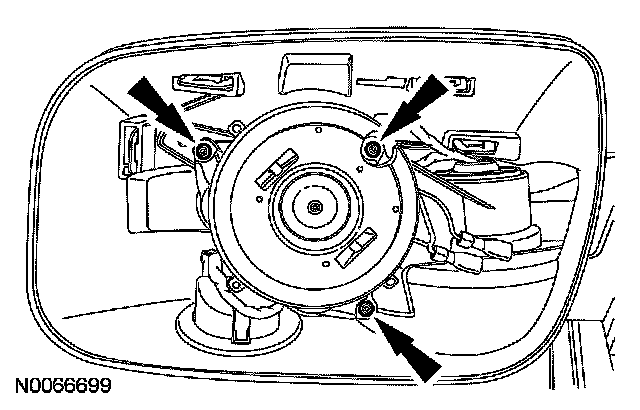 N0066699