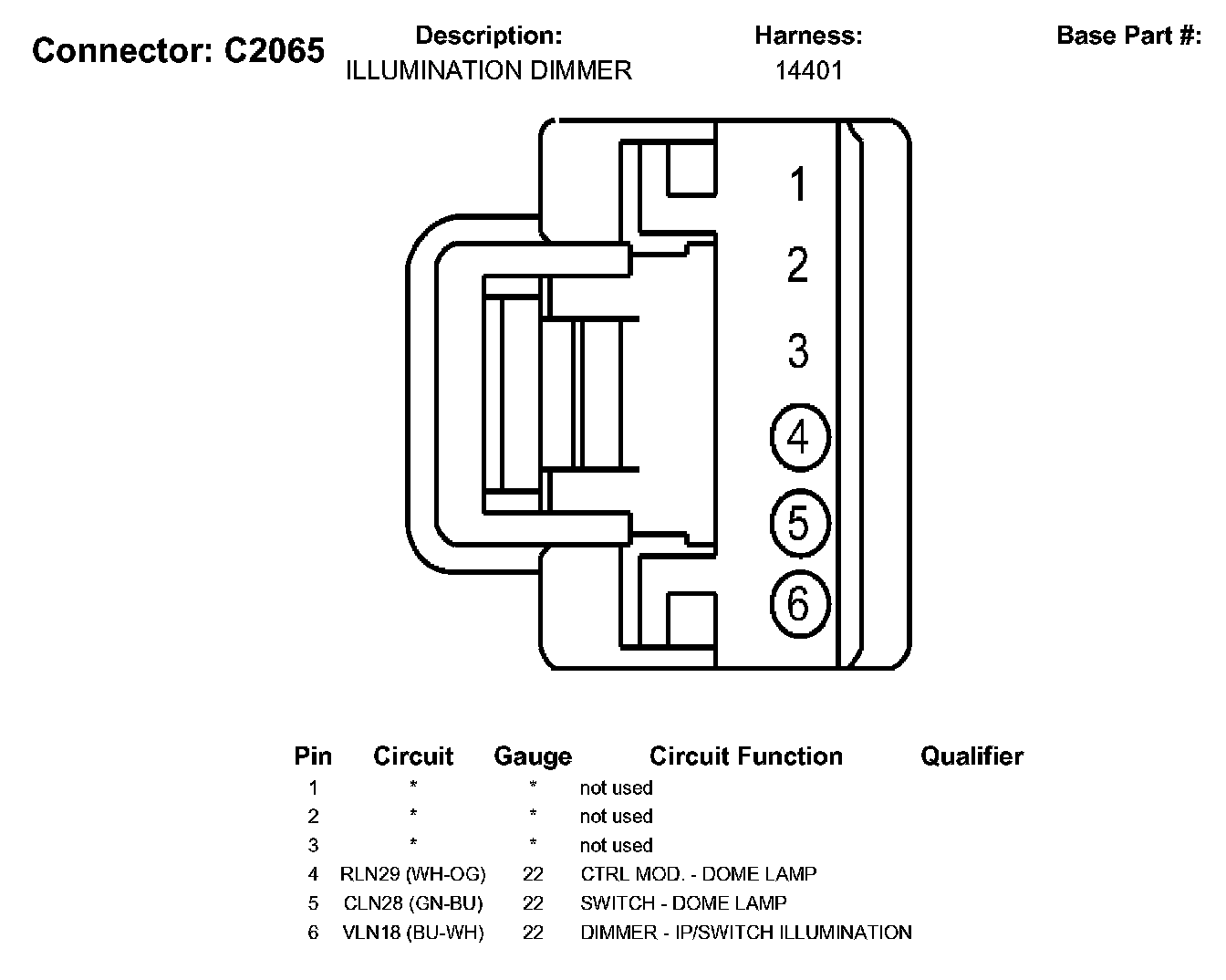 Connector: C2065

Description:
ILLUMINATION DIMMER

Harness:
14401

Base Part #:

1
2
3
4
5
6

| Pin | Circuit | Gauge | Circuit Function | Qualifier |
|---|---|---|---|---|
| 1 | * | * | not used | |
| 2 | * | * | not used | |
| 3 | * | * | not used | |
| 4 | RLN29 (WH-OG) | 22 | CTRL MOD. - DOME LAMP | |
| 5 | CLN28 (GN-BU) | 22 | SWITCH - DOME LAMP | |
| 6 | VLN18 (BU-WH) | 22 | DIMMER - IP/SWITCH ILLUMINATION | |