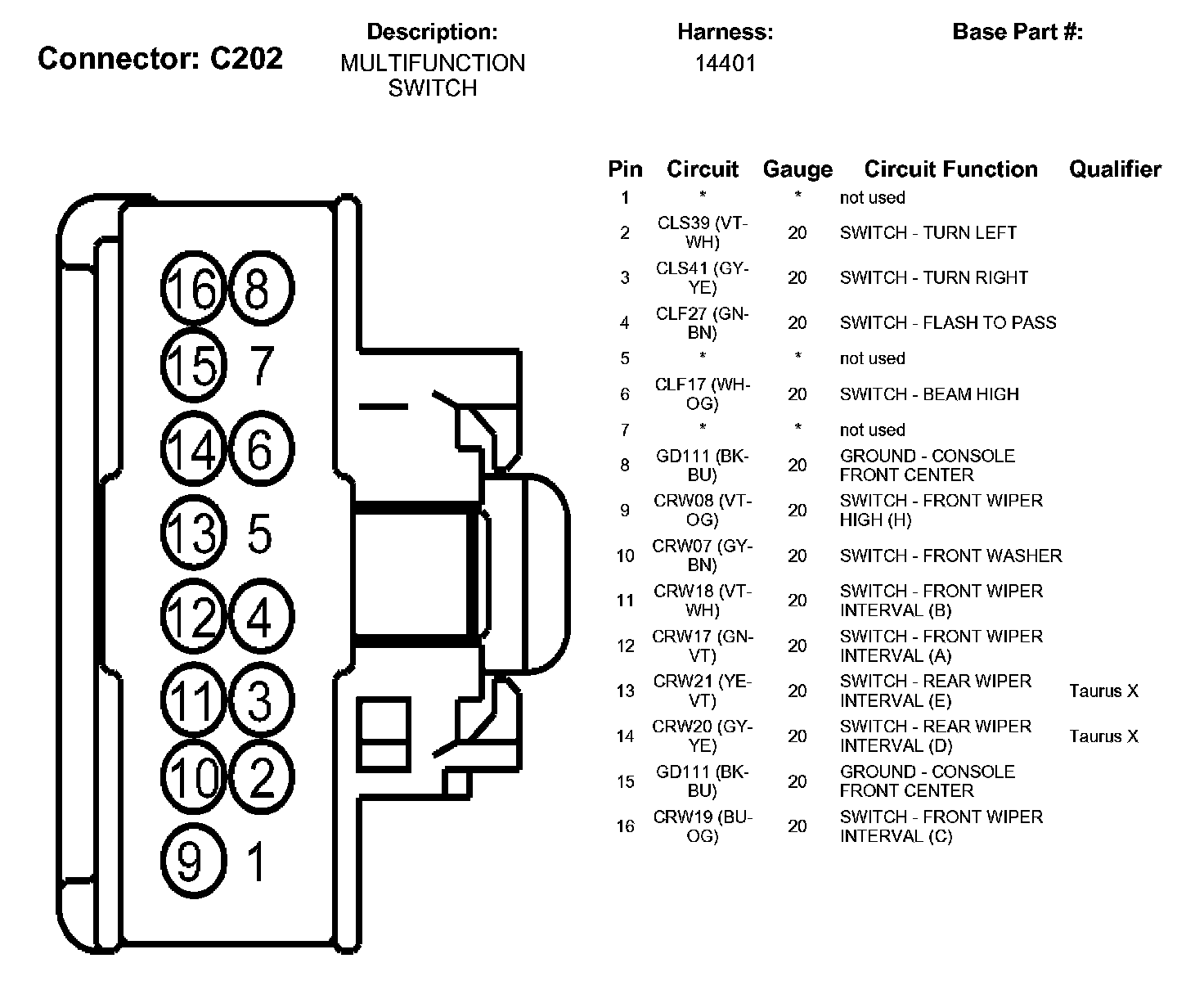 Connector: C202

Description:
MULTIFUNCTION SWITCH

Harness:
14401

Base Part #:

16 8
15 7
14 6
13 5
12 4
11 3
10 2
9 1

| Pin | Circuit | Gauge | Circuit Function | Qualifier |
|---|---|---|---|---|
| 1 | * | * | not used | |
| 2 | CLS39 (VT-WH) | 20 | SWITCH - TURN LEFT | |
| 3 | CLS41 (GY-YE) | 20 | SWITCH - TURN RIGHT | |
| 4 | CLF27 (GN-BN) | 20 | SWITCH - FLASH TO PASS | |
| 5 | * | * | not used | |
| 6 | CLF17 (WH-OG) | 20 | SWITCH - BEAM HIGH | |
| 7 | * | * | not used | |
| 8 | GD111 (BK-BU) | 20 | GROUND - CONSOLE FRONT CENTER | |
| 9 | CRW08 (VT-OG) | 20 | SWITCH - FRONT WIPER HIGH (H) | |
| 10 | CRW07 (GY-BN) | 20 | SWITCH - FRONT WASHER | |
| 11 | CRW18 (VT-WH) | 20 | SWITCH - FRONT WIPER INTERVAL (B) | |
| 12 | CRW17 (GN-VT) | 20 | SWITCH - FRONT WIPER INTERVAL (A) | |
| 13 | CRW21 (YE-VT) | 20 | SWITCH - REAR WIPER INTERVAL (E) | Taurus X |
| 14 | CRW20 (GY-YE) | 20 | SWITCH - REAR WIPER INTERVAL (D) | Taurus X |
| 15 | GD111 (BK-BU) | 20 | GROUND - CONSOLE FRONT CENTER | |
| 16 | CRW19 (BU-OG) | 20 | SWITCH - FRONT WIPER INTERVAL (C) | |