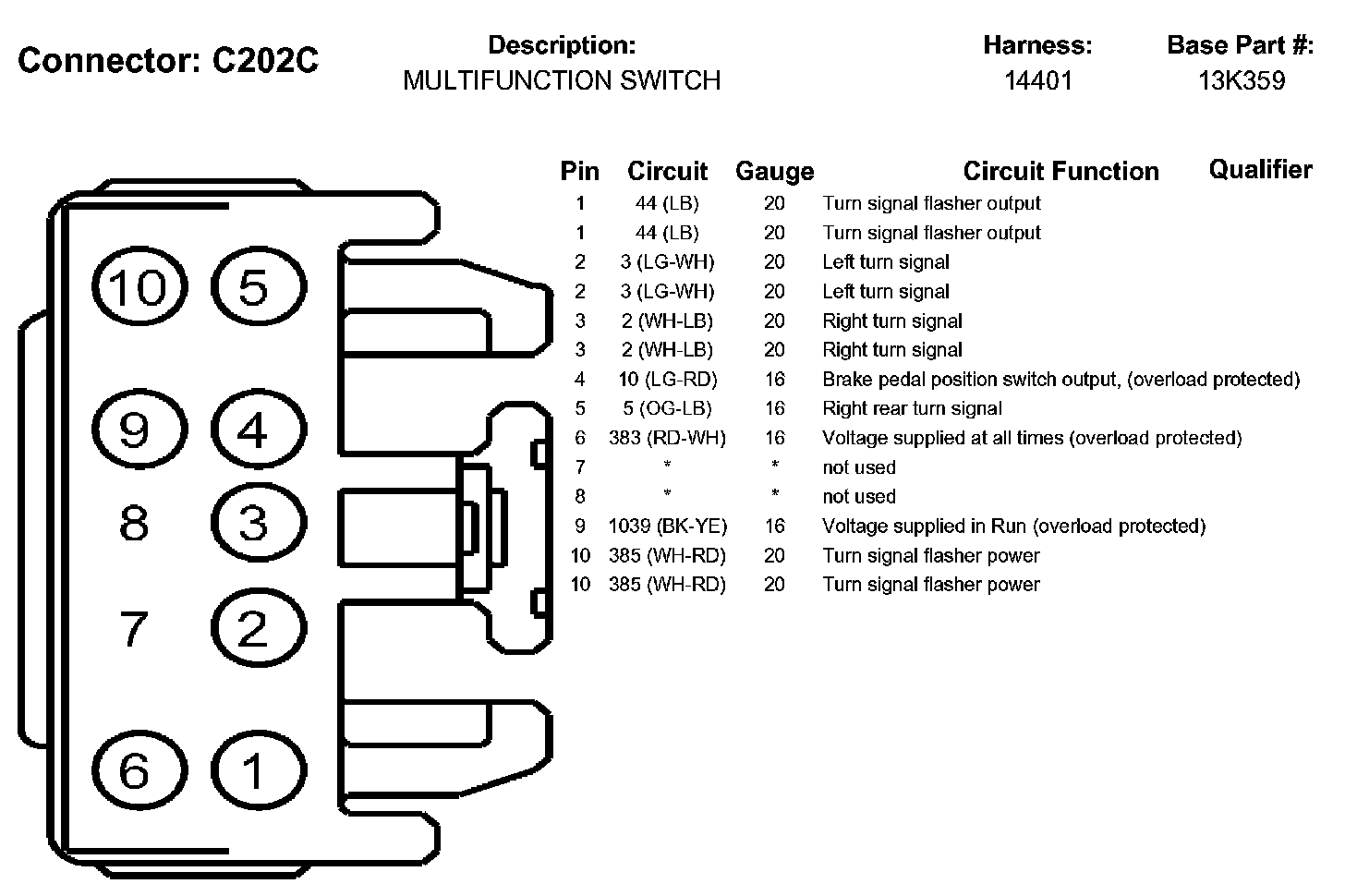 Connector: C202C

Description:
MULTIFUNCTION SWITCH

Harness:
14401

Base Part #:
13K359

10 5
9 4
8 3
7 2
6 1

| Pin | Circuit | Gauge | Circuit Function | Qualifier |
|---|---|---|---|---|
| 1 | 44 (LB) | 20 | Turn signal flasher output | |
| 1 | 44 (LB) | 20 | Turn signal flasher output | |
| 2 | 3 (LG-WH) | 20 | Left turn signal | |
| 2 | 3 (LG-WH) | 20 | Left turn signal | |
| 3 | 2 (WH-LB) | 20 | Right turn signal | |
| 3 | 2 (WH-LB) | 20 | Right turn signal | |
| 4 | 10 (LG-RD) | 16 | Brake pedal position switch output, (overload protected) | |
| 5 | 5 (OG-LB) | 16 | Right rear turn signal | |
| 6 | 383 (RD-WH) | 16 | Voltage supplied at all times (overload protected) | |
| 7 | * | * | not used | |
| 8 | * | * | not used | |
| 9 | 1039 (BK-YE) | 16 | Voltage supplied in Run (overload protected) | |
| 10 | 385 (WH-RD) | 20 | Turn signal flasher power | |
| 10 | 385 (WH-RD) | 20 | Turn signal flasher power | |