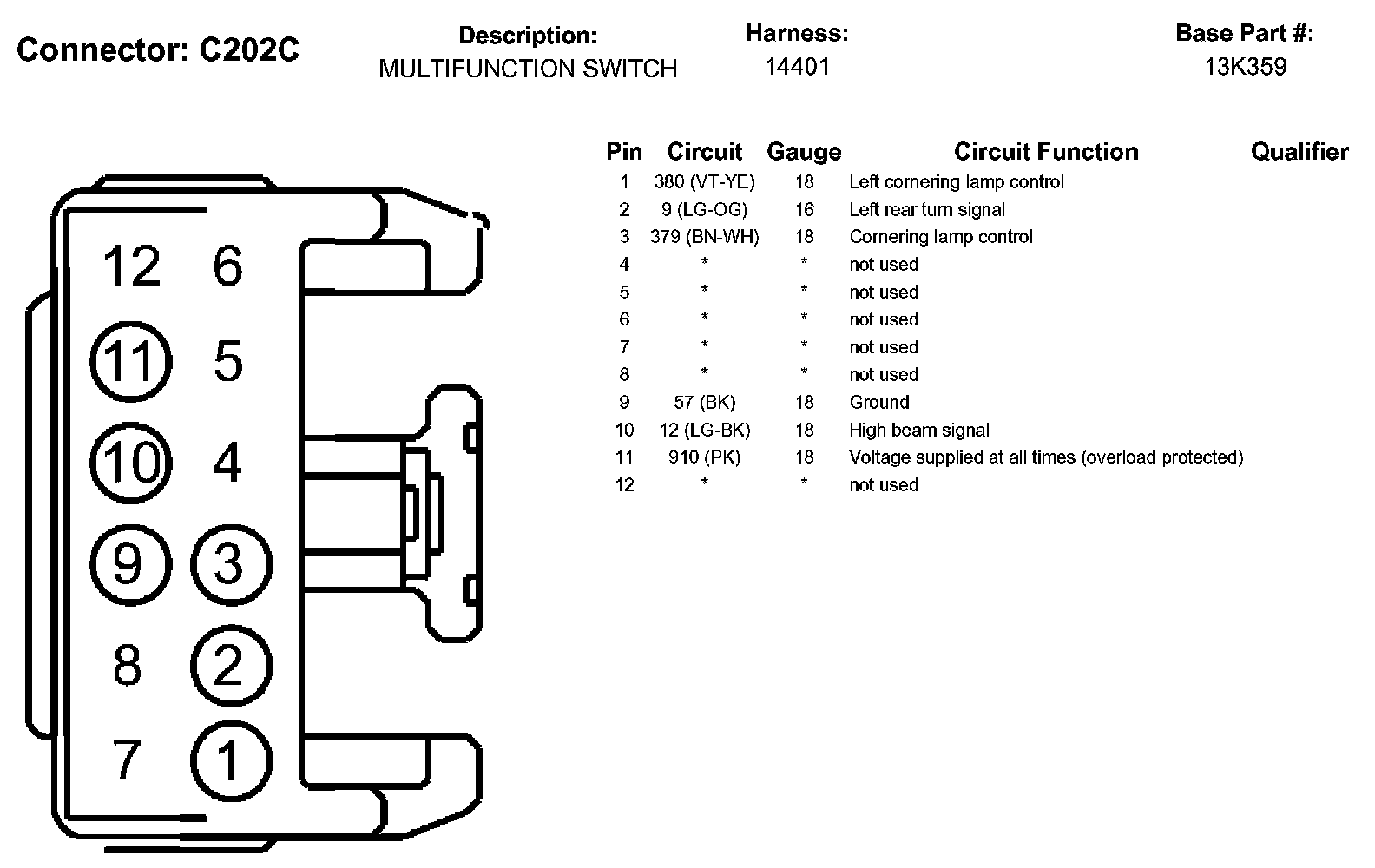 Connector: C202C

Description:
MULTIFUNCTION SWITCH

Harness:
14401

Base Part #:
13K359

12 6
11 5
10 4
9 3
8 2
7 1

| Pin | Circuit | Gauge | Circuit Function | Qualifier |
|---|---|---|---|---|
| 1 | 380 (VT-YE) | 18 | Left cornering lamp control | |
| 2 | 9 (LG-OG) | 16 | Left rear turn signal | |
| 3 | 379 (BN-WH) | 18 | Cornering lamp control | |
| 4 | * | * | not used | |
| 5 | * | * | not used | |
| 6 | * | * | not used | |
| 7 | * | * | not used | |
| 8 | * | * | not used | |
| 9 | 57 (BK) | 18 | Ground | |
| 10 | 12 (LG-BK) | 18 | High beam signal | |
| 11 | 910 (PK) | 18 | Voltage supplied at all times (overload protected) | |
| 12 | * | * | not used | |