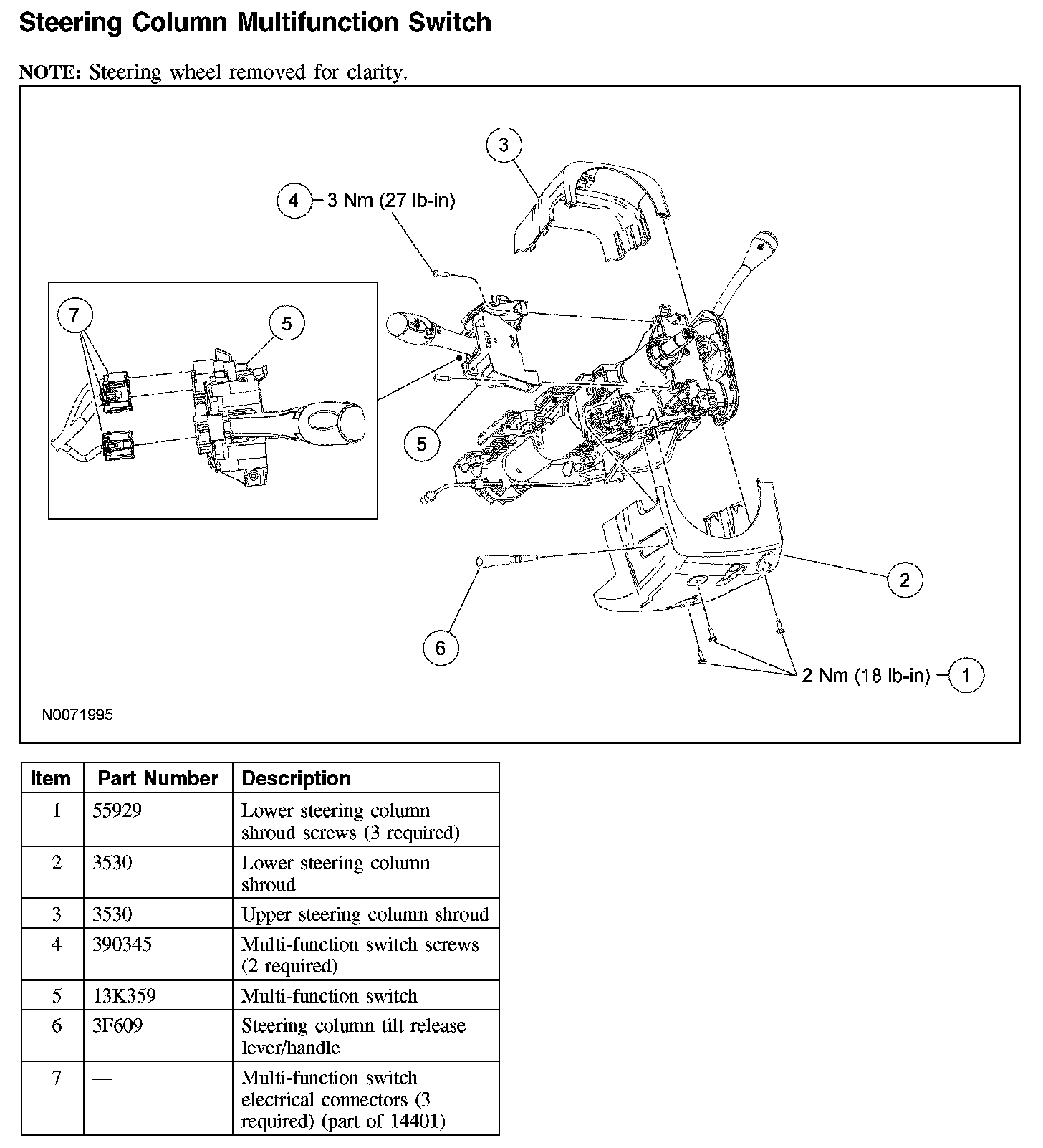 Steering Column Multifunction Switch

NOTE: Steering wheel removed for clarity.

3

4 3 Nm (27 lb-in)

7

5

5

2

6

2 Nm (18 lb-in) 1

N0071995

| Item | Part Number | Description |
|---|---|---|
| 1 | 55929 | Lower steering column shroud screws (3 required) |
| 2 | 3530 | Lower steering column shroud |
| 3 | 3530 | Upper steering column shroud |
| 4 | 390345 | Multi-function switch screws (2 required) |
| 5 | 13K359 | Multi-function switch |
| 6 | 3F609 | Steering column tilt release lever/handle |
| 7 | — | Multi-function switch electrical connectors (3 required) (part of 14401) |