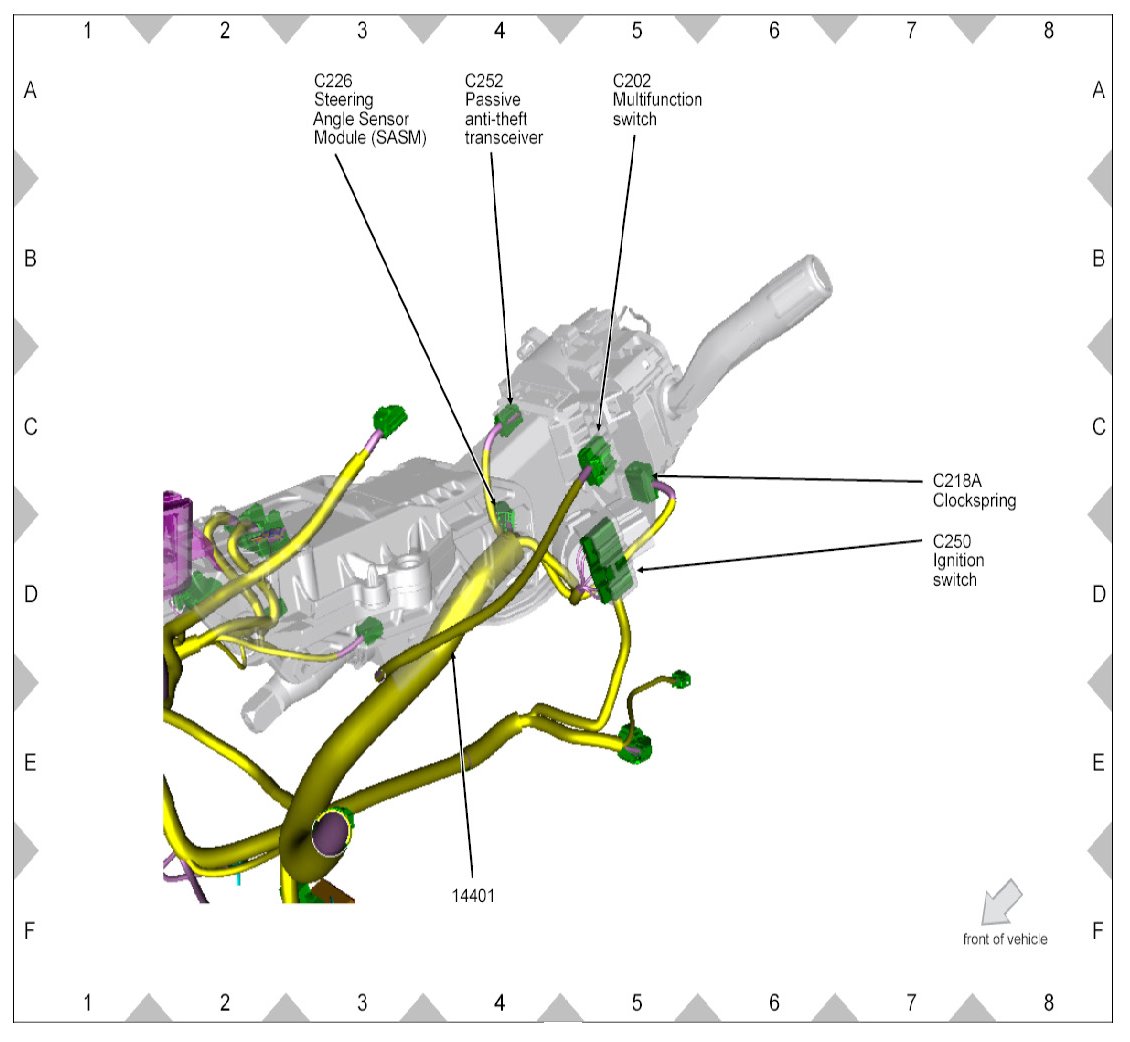 1 2 3 4 5 6 7 8

A

B

C

D

E

F

C226 Steering Angle Sensor Module (SASM)

C252 Passive anti-theft transceiver

C202 Multifunction switch

C218A Clockspring

C250 Ignition switch

14401

front of vehicle

A

B

C

D

E

F

1 2 3 4 5 6 7 8