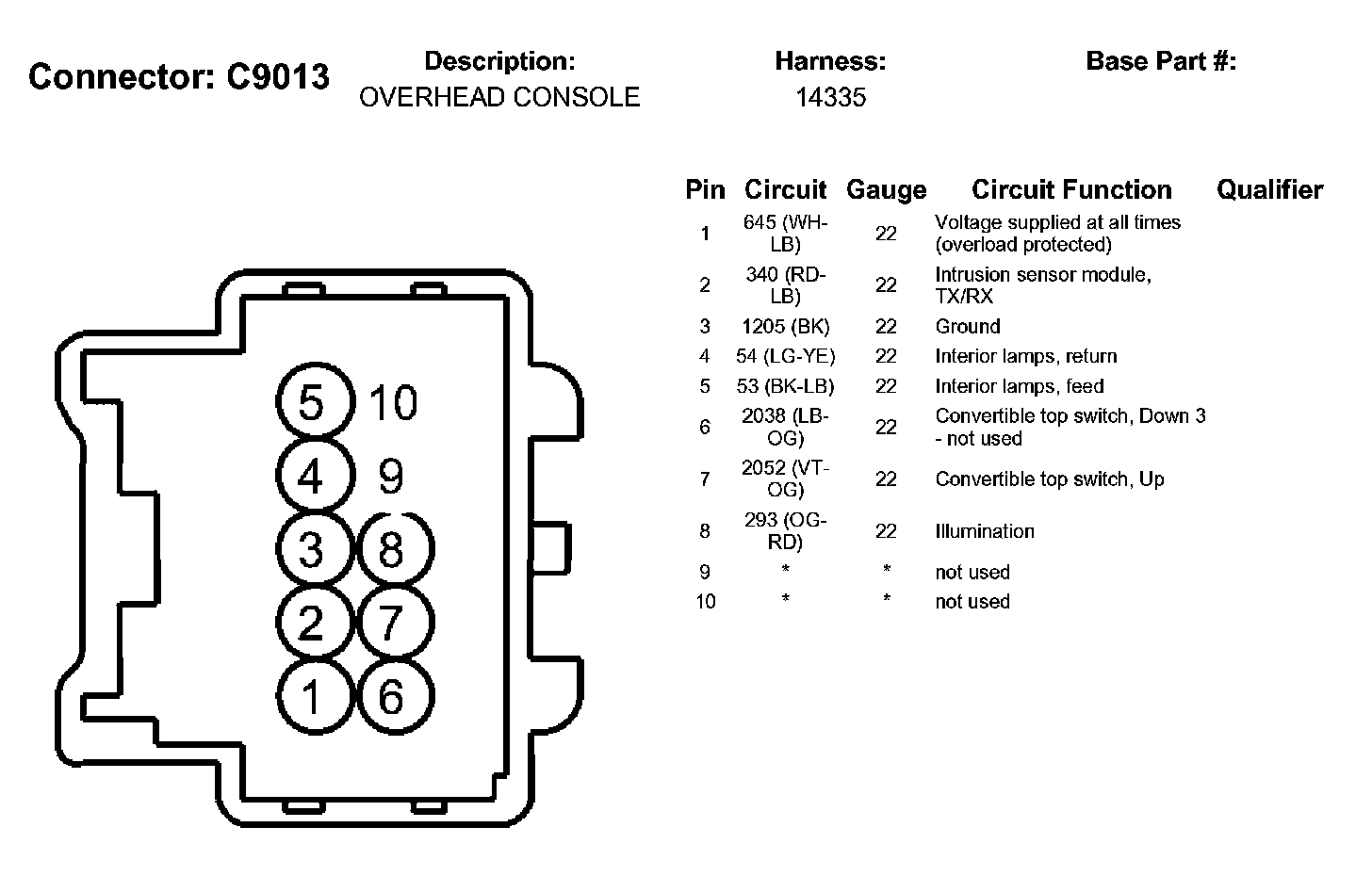 Connector: C9013

Description:
OVERHEAD CONSOLE

Harness:
14335

Base Part #:

5 10
4 9
3 8
2 7
1 6

| Pin | Circuit | Gauge | Circuit Function | Qualifier |
|---|---|---|---|---|
| 1 | 645 (WH-LB) | 22 | Voltage supplied at all times (overload protected) | |
| 2 | 340 (RD-LB) | 22 | Intrusion sensor module, TX/RX | |
| 3 | 1205 (BK) | 22 | Ground | |
| 4 | 54 (LG-YE) | 22 | Interior lamps, return | |
| 5 | 53 (BK-LB) | 22 | Interior lamps, feed | |
| 6 | 2038 (LB-OG) | 22 | Convertible top switch, Down 3 - not used | |
| 7 | 2052 (VT-OG) | 22 | Convertible top switch, Up | |
| 8 | 293 (OG-RD) | 22 | Illumination | |
| 9 | * | * | not used | |
| 10 | * | * | not used | |