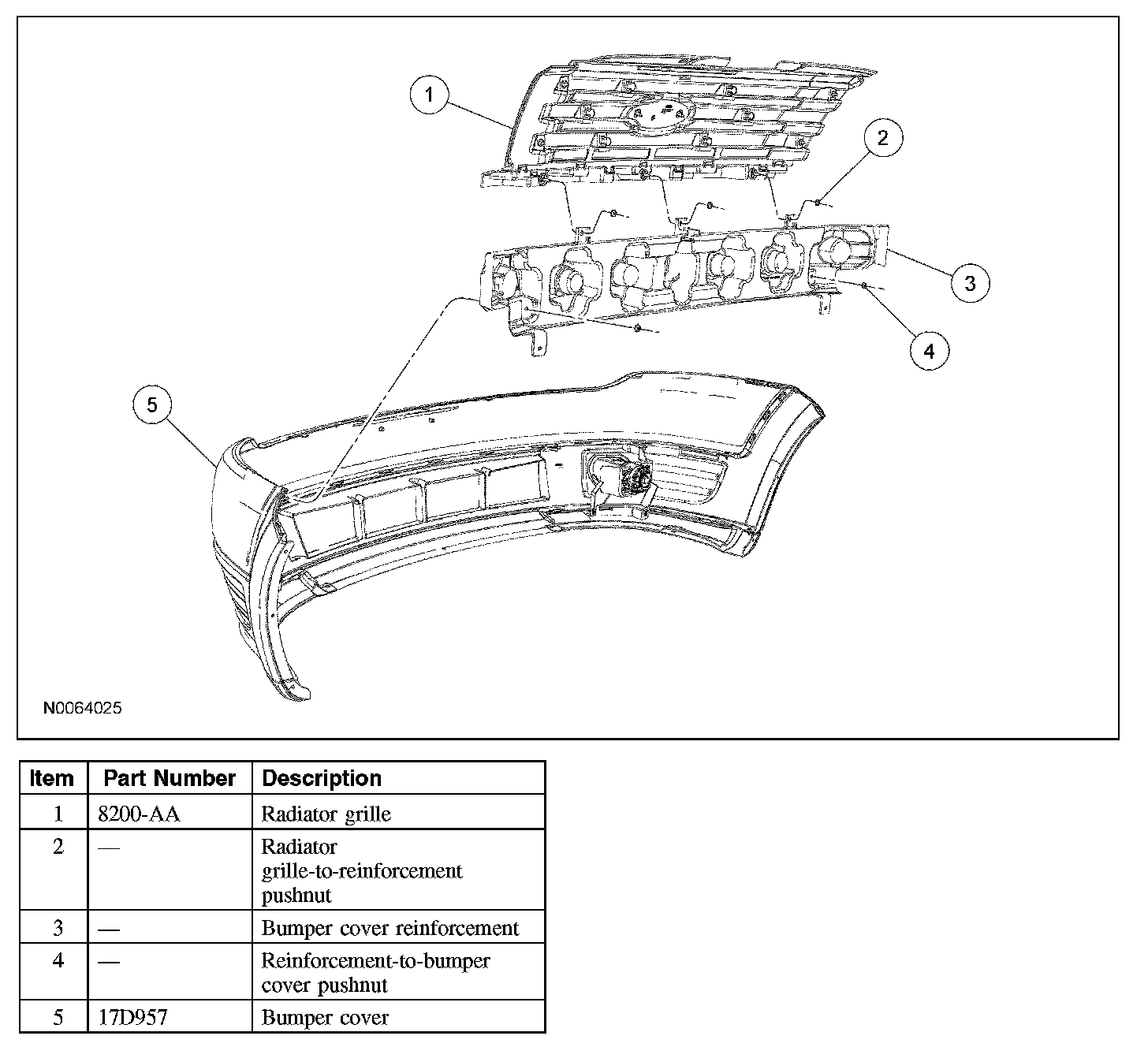 1
2
3
4
5
N0064025

| Item | Part Number | Description |
|---|---|---|
| 1 | 8200-AA | Radiator grille |
| 2 | — | Radiator grille-to-reinforcement pushnut |
| 3 | — | Bumper cover reinforcement |
| 4 | — | Reinforcement-to-bumper cover pushnut |
| 5 | 17D957 | Bumper cover |