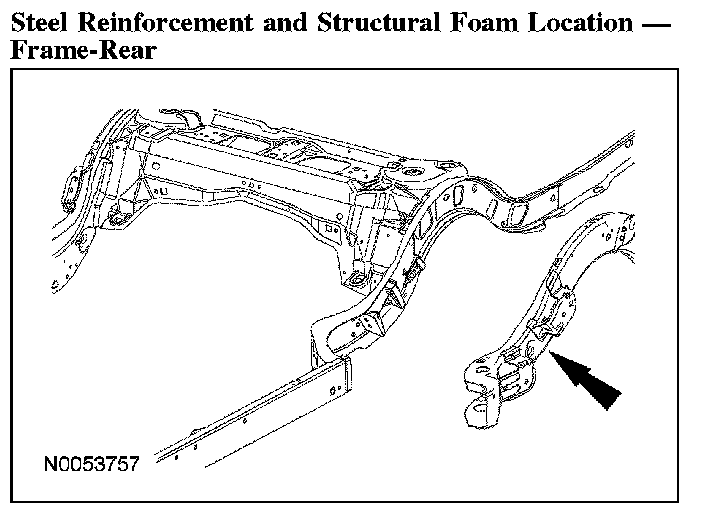 Steel Reinforcement and Structural Foam Location — Frame-Rear

N0053757