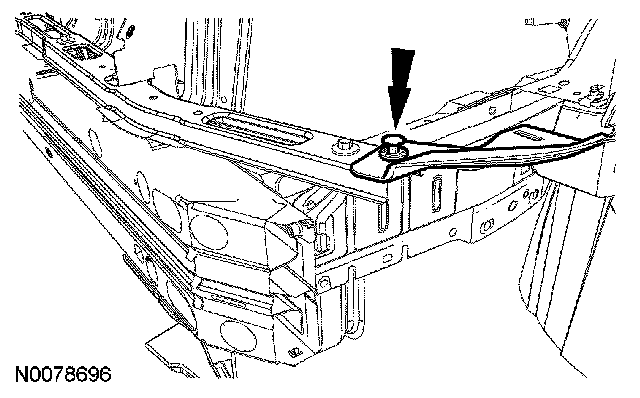 N0078696