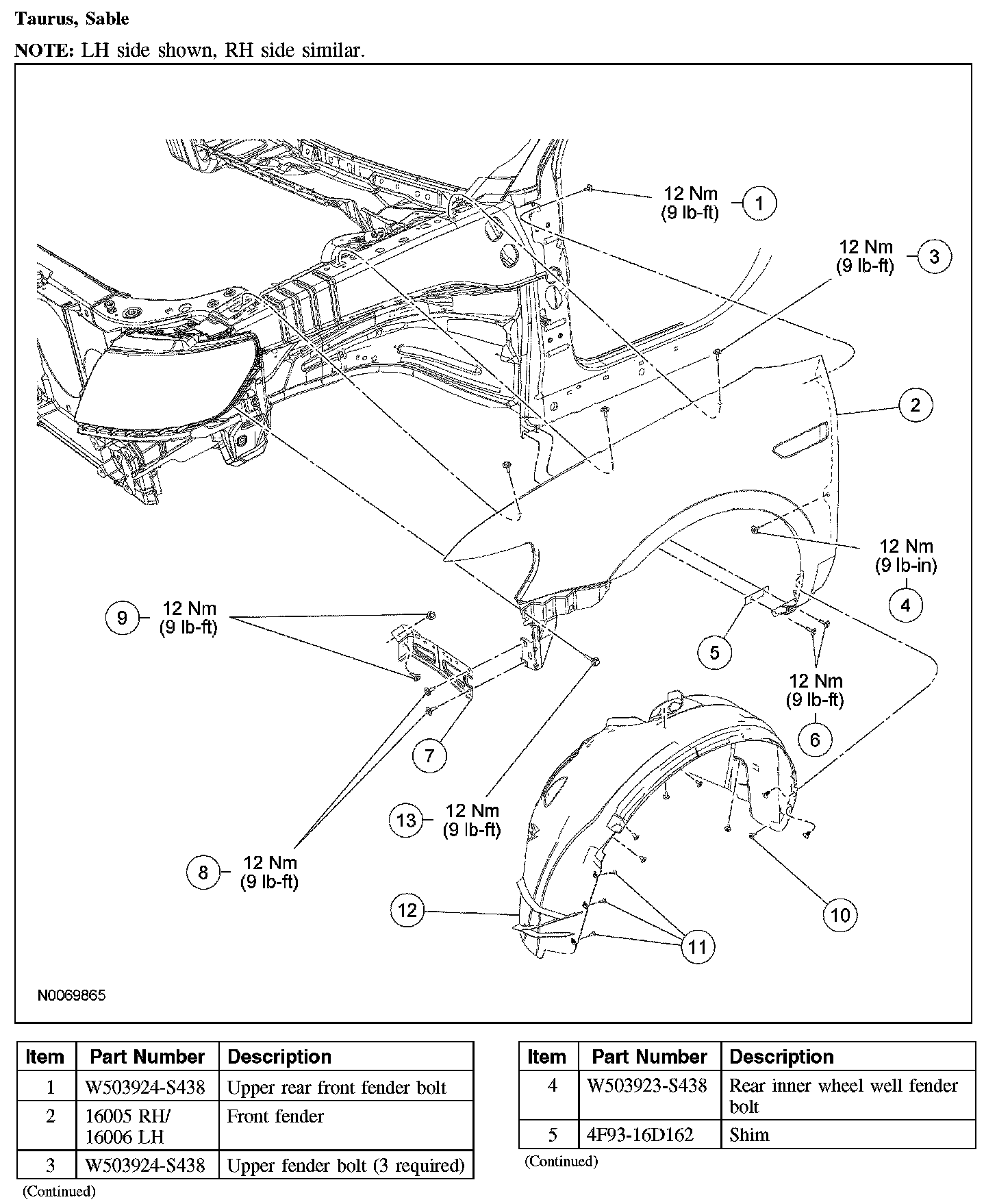 Taurus, Sable

NOTE: LH side shown, RH side similar.

12 Nm
(9 lb-ft)
1

12 Nm
(9 lb-ft)
3

2

12 Nm
(9 lb-in)
4

9
12 Nm
(9 lb-ft)

5

12 Nm
(9 lb-ft)
6

7

13
12 Nm
(9 lb-ft)

8
12 Nm
(9 lb-ft)

12

10

11

N0069865

| Item | Part Number | Description |
|---|---|---|
| 1 | W503924-S438 | Upper rear front fender bolt |
| 2 | 16005 RH/ 16006 LH | Front fender |
| 3 | W503924-S438 | Upper fender bolt (3 required) |

(Continued)

| Item | Part Number | Description |
|---|---|---|
| 4 | W503923-S438 | Rear inner wheel well fender bolt |
| 5 | 4F93-16D162 | Shim |

(Continued)