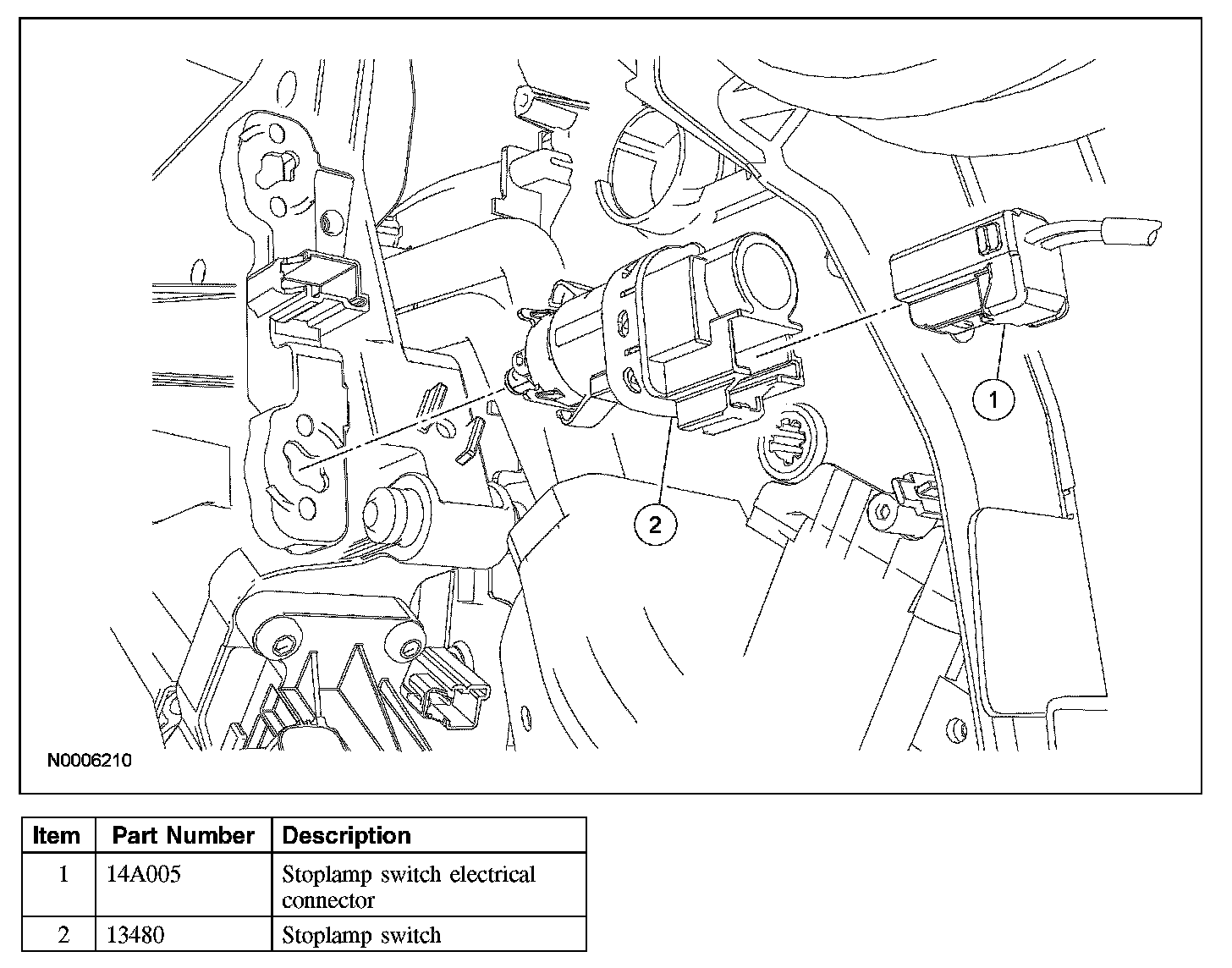 1

2

N0006210

| Item | Part Number | Description |
|---|---|---|
| 1 | 14A005 | Stoplamp switch electrical connector |
| 2 | 13480 | Stoplamp switch |