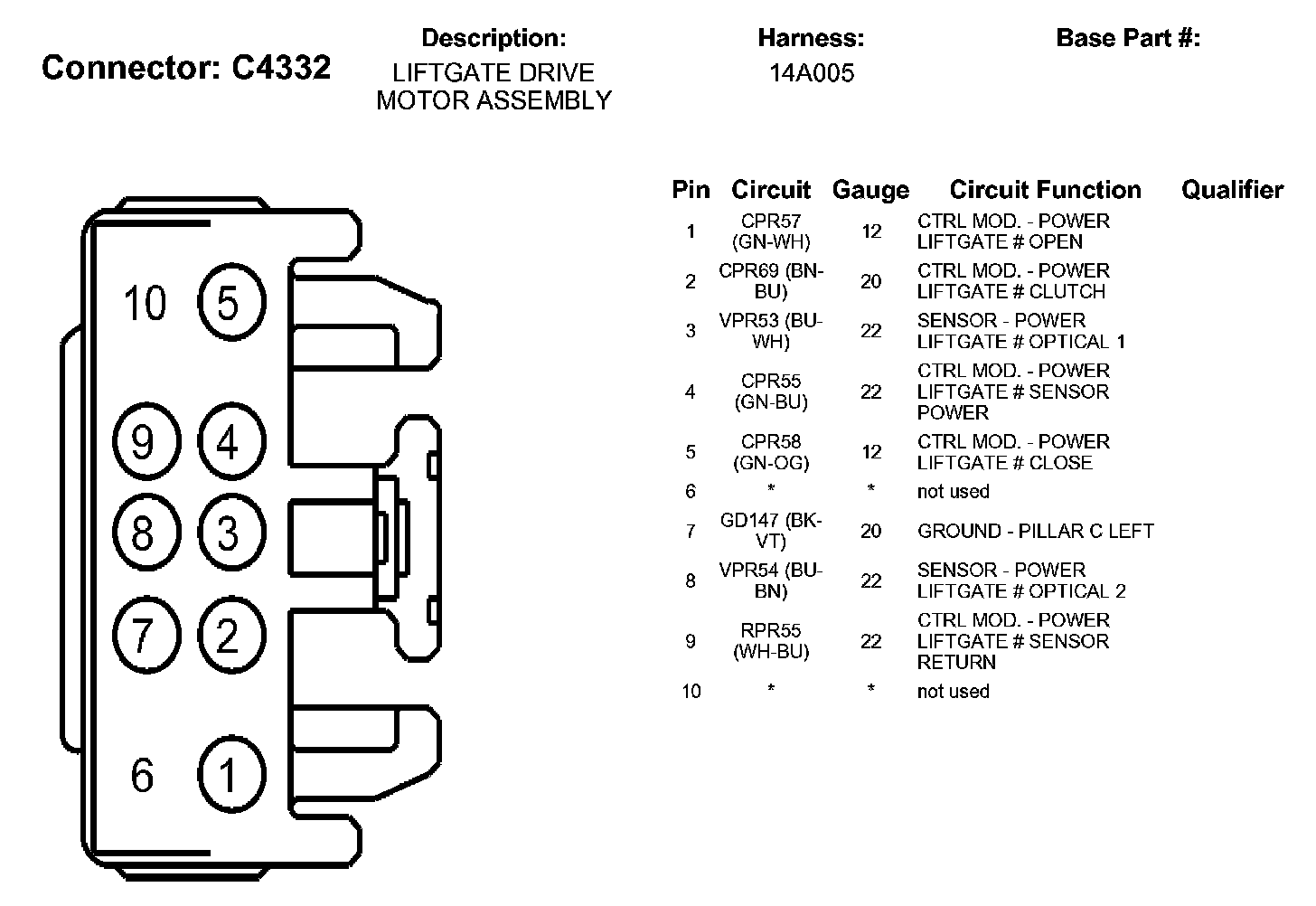 Connector: C4332

Description:
LIFTGATE DRIVE MOTOR ASSEMBLY

Harness:
14A005

Base Part #:

10 5
9 4
8 3
7 2
6 1

| Pin | Circuit | Gauge | Circuit Function | Qualifier |
|---|---|---|---|---|
| 1 | CPR57 (GN-WH) | 12 | CTRL MOD. - POWER LIFTGATE # OPEN | |
| 2 | CPR69 (BN-BU) | 20 | CTRL MOD. - POWER LIFTGATE # CLUTCH | |
| 3 | VPR53 (BU-WH) | 22 | SENSOR - POWER LIFTGATE # OPTICAL 1 | |
| 4 | CPR55 (GN-BU) | 22 | CTRL MOD. - POWER LIFTGATE # SENSOR POWER | |
| 5 | CPR58 (GN-OG) | 12 | CTRL MOD. - POWER LIFTGATE # CLOSE | |
| 6 | * | * | not used | |
| 7 | GD147 (BK-VT) | 20 | GROUND - PILLAR C LEFT | |
| 8 | VPR54 (BU-BN) | 22 | SENSOR - POWER LIFTGATE # OPTICAL 2 | |
| 9 | RPR55 (WH-BU) | 22 | CTRL MOD. - POWER LIFTGATE # SENSOR RETURN | |
| 10 | * | * | not used | |