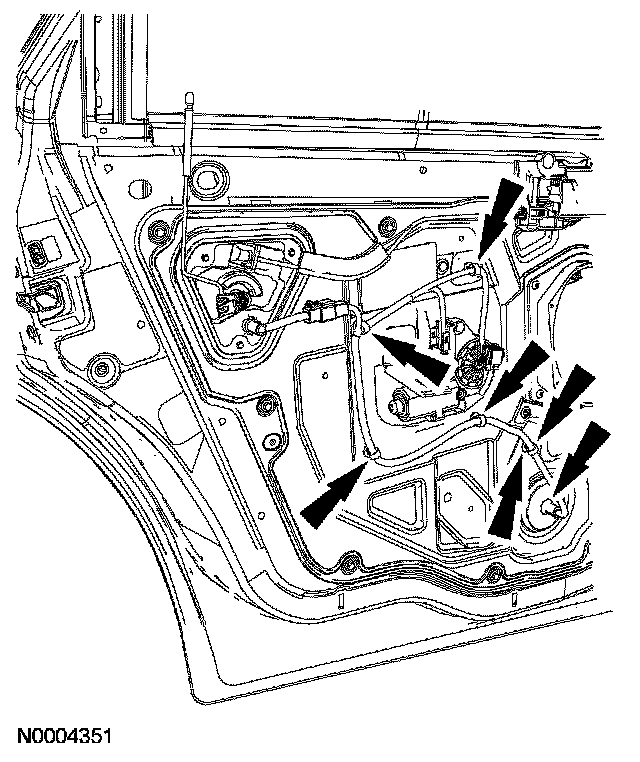 N0004351