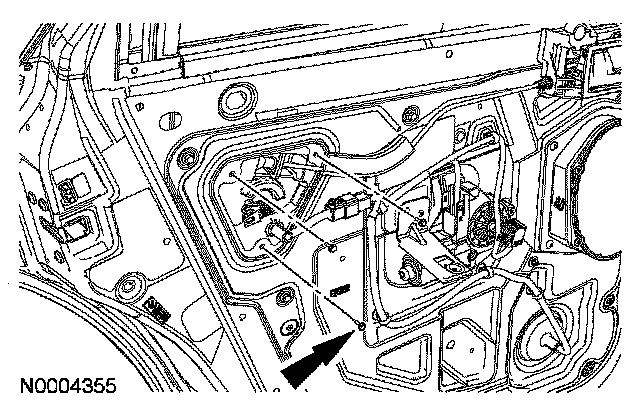 N0004355