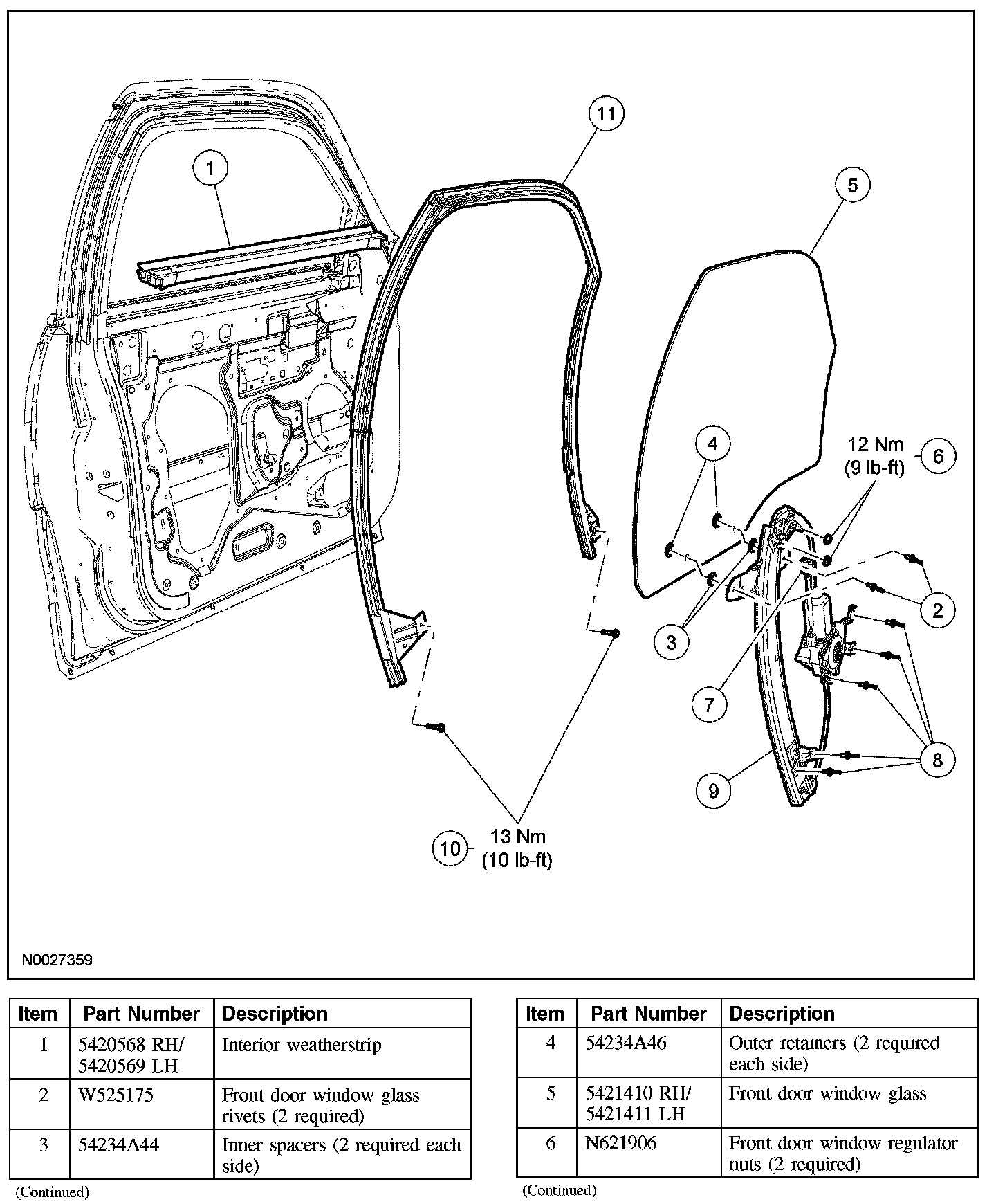 1

11

5

4

12 Nm
(9 lb-ft)

6

2

3

7

8

9

10

13 Nm
(10 lb-ft)

N0027359

| Item | Part Number | Description |
|---|---|---|
| 1 | 5420568 RH/ 5420569 LH | Interior weatherstrip |
| 2 | W525175 | Front door window glass rivets (2 required) |
| 3 | 54234A44 | Inner spacers (2 required each side) |

(Continued)

| Item | Part Number | Description |
|---|---|---|
| 4 | 54234A46 | Outer retainers (2 required each side) |
| 5 | 5421410 RH/ 5421411 LH | Front door window glass |
| 6 | N621906 | Front door window regulator nuts (2 required) |

(Continued)