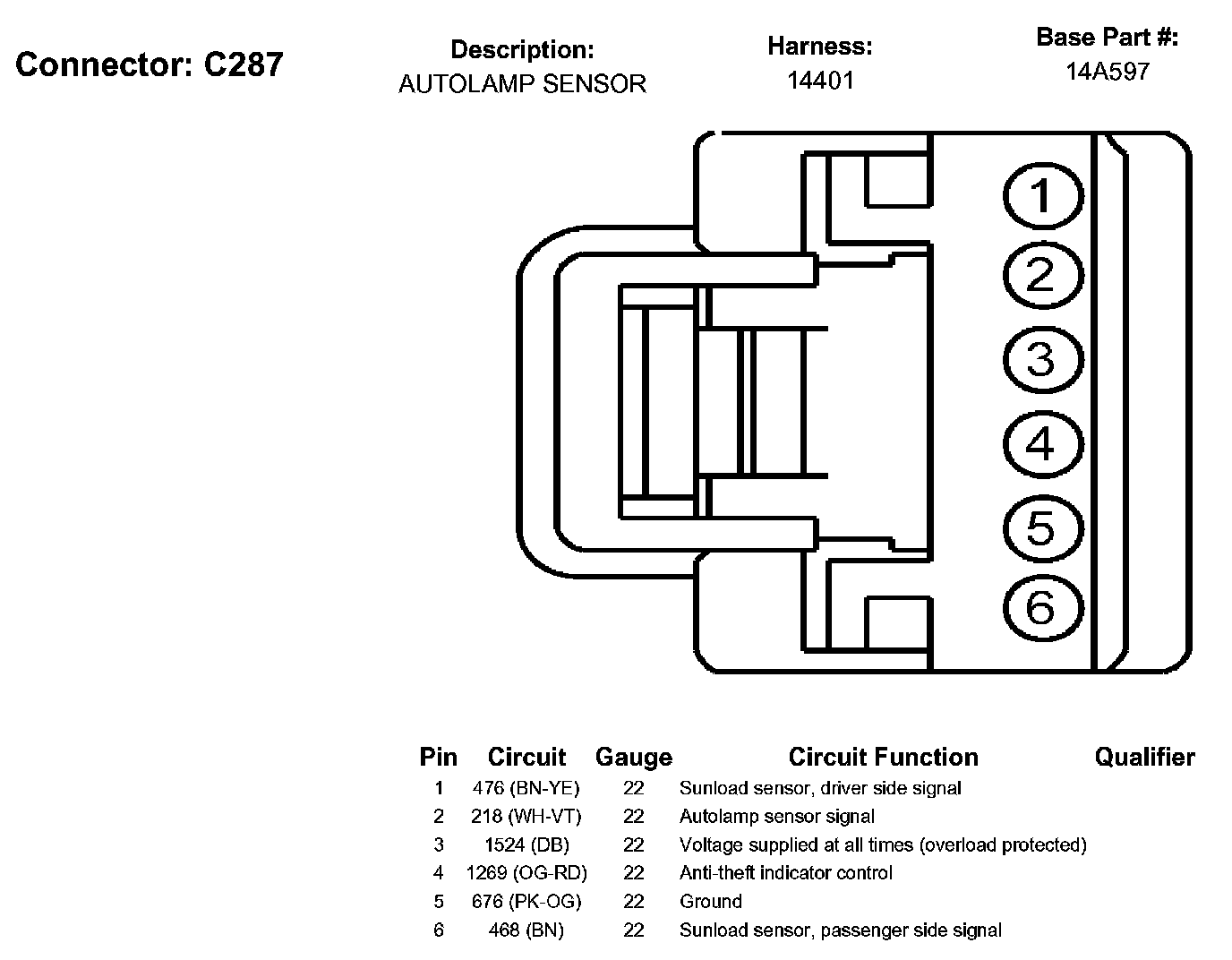 Connector: C287

Description:
AUTOLAMP SENSOR

Harness:
14401

Base Part #:
14A597

1
2
3
4
5
6

| Pin | Circuit | Gauge | Circuit Function | Qualifier |
|---|---|---|---|---|
| 1 | 476 (BN-YE) | 22 | Sunload sensor, driver side signal | |
| 2 | 218 (WH-VT) | 22 | Autolamp sensor signal | |
| 3 | 1524 (DB) | 22 | Voltage supplied at all times (overload protected) | |
| 4 | 1269 (OG-RD) | 22 | Anti-theft indicator control | |
| 5 | 676 (PK-OG) | 22 | Ground | |
| 6 | 468 (BN) | 22 | Sunload sensor, passenger side signal | |