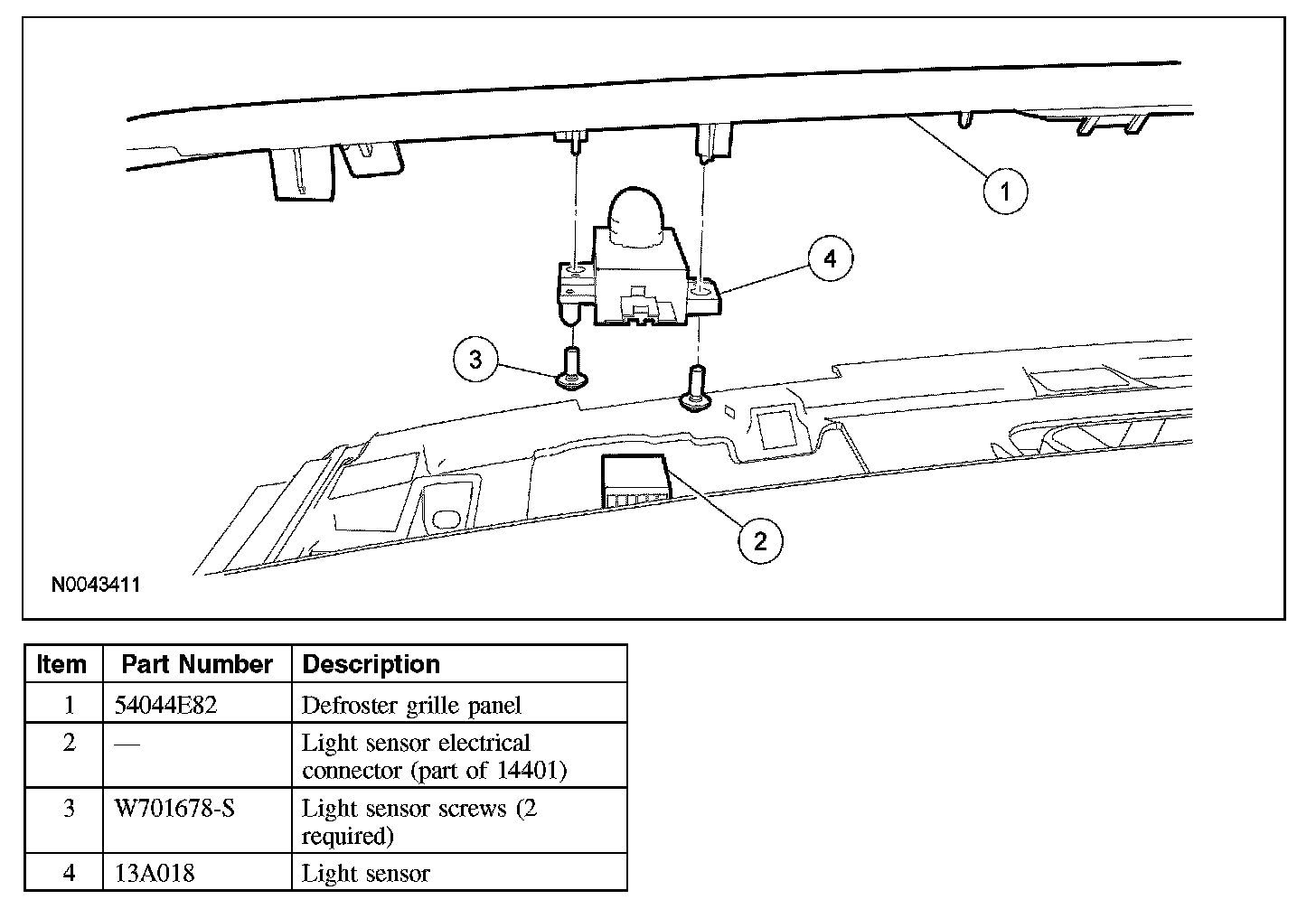 1

4

3

2

N0043411

| Item | Part Number | Description |
|---|---|---|
| 1 | 54044E82 | Defroster grille panel |
| 2 | — | Light sensor electrical connector (part of 14401) |
| 3 | W701678-S | Light sensor screws (2 required) |
| 4 | 13A018 | Light sensor |