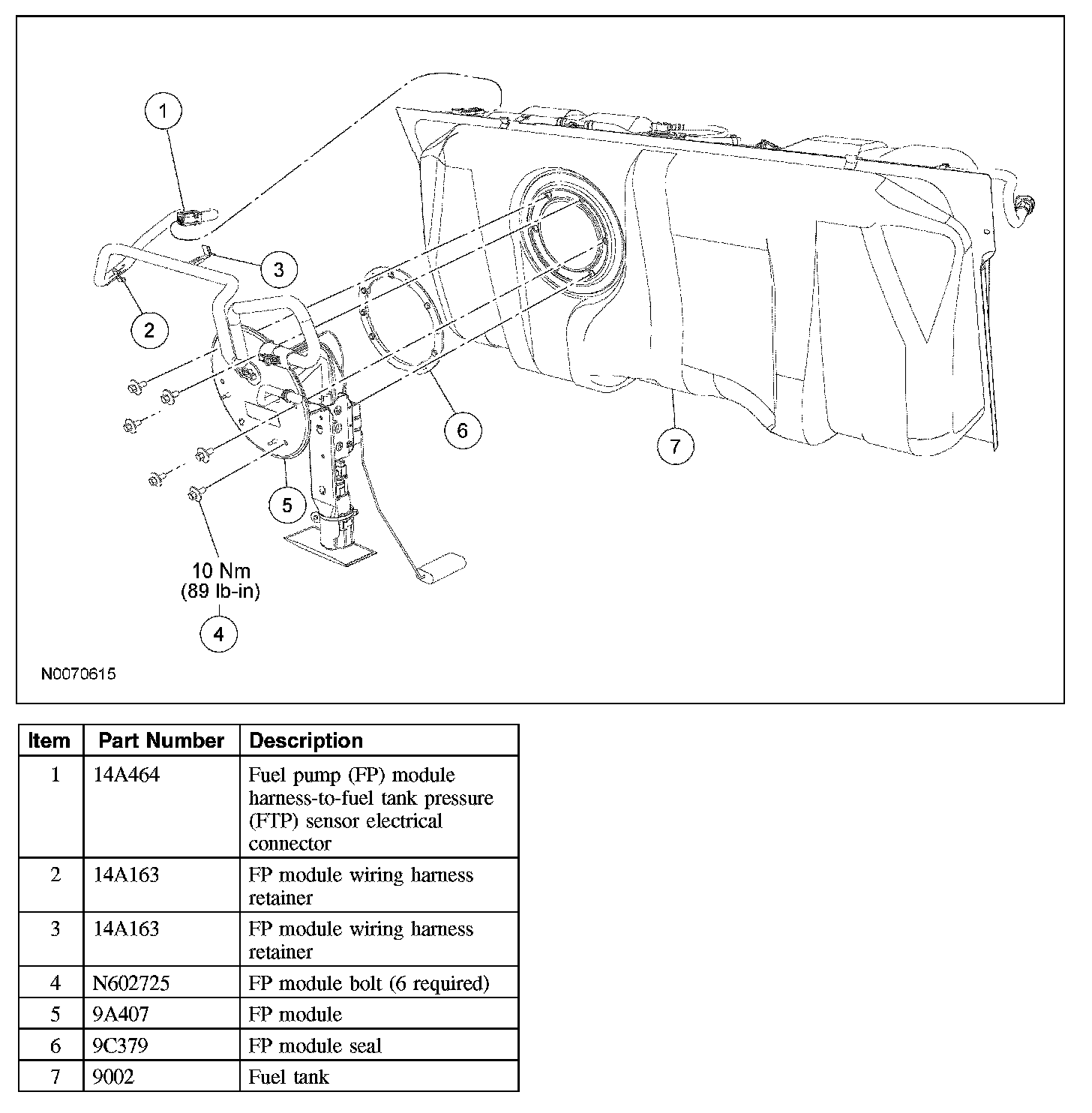 1

3

2

6

7

5

10 Nm
(89 lb-in)

4

N0070615

| Item | Part Number | Description |
|---|---|---|
| 1 | 14A464 | Fuel pump (FP) module harness-to-fuel tank pressure (FTP) sensor electrical connector |
| 2 | 14A163 | FP module wiring harness retainer |
| 3 | 14A163 | FP module wiring harness retainer |
| 4 | N602725 | FP module bolt (6 required) |
| 5 | 9A407 | FP module |
| 6 | 9C379 | FP module seal |
| 7 | 9002 | Fuel tank |