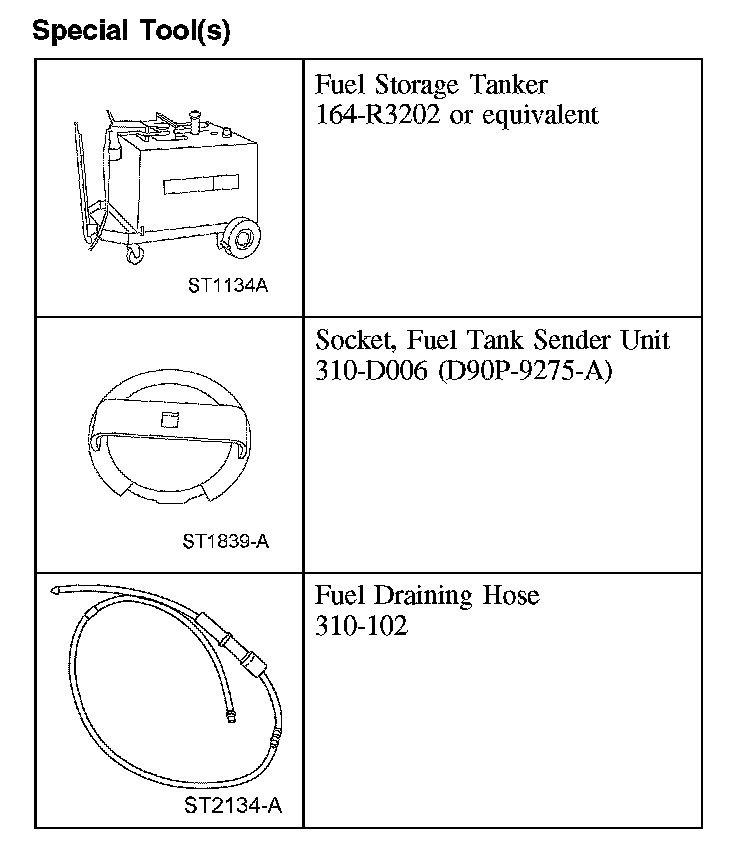 Special Tool(s)

| | |
|---|---|
| ST1134A | Fuel Storage Tanker 164-R3202 or equivalent |
| ST1839-A | Socket, Fuel Tank Sender Unit 310-D006 (D90P-9275-A) |
| ST2134-A | Fuel Draining Hose 310-102 |