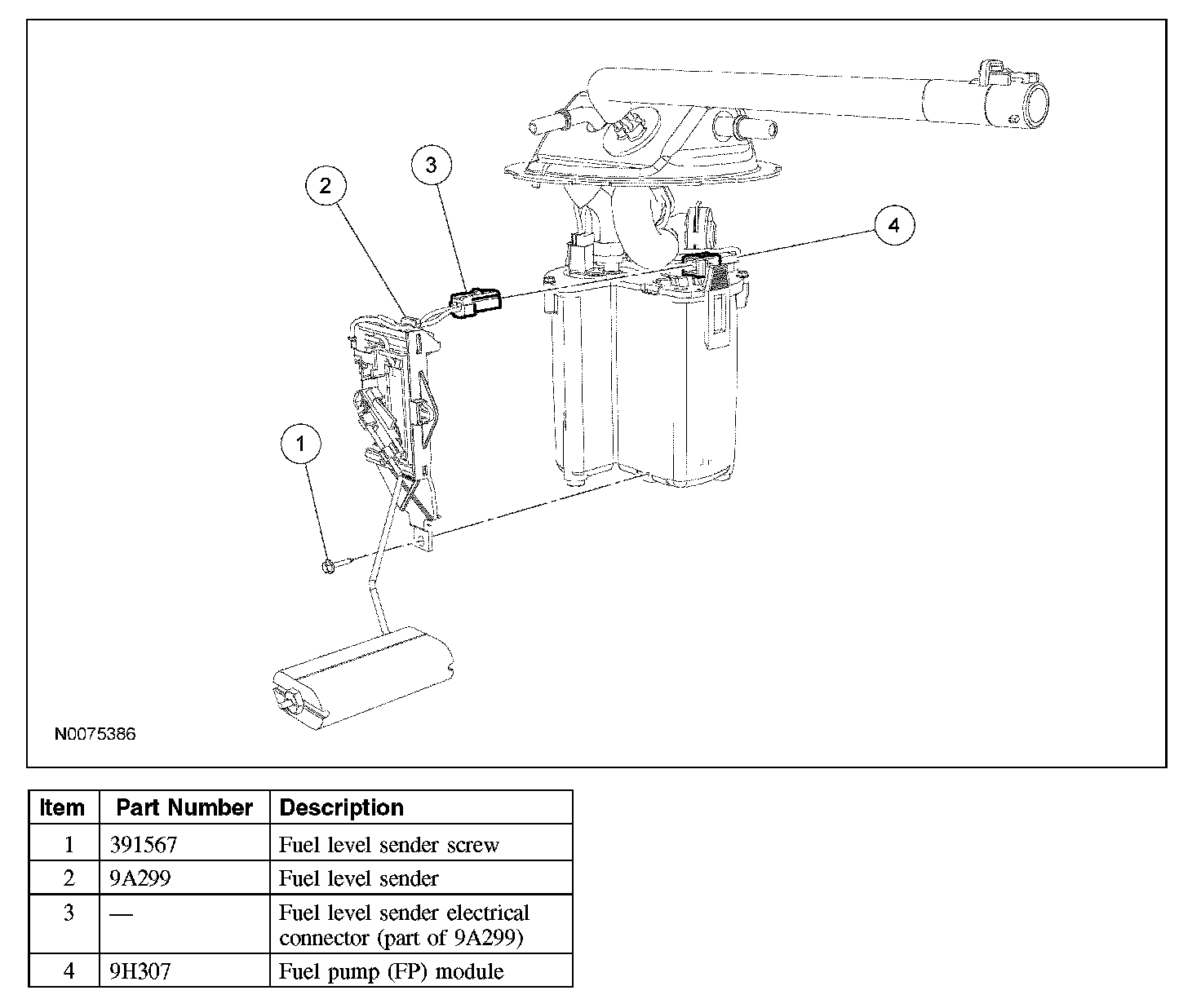 3

2

4

1

N0075386

| Item | Part Number | Description |
|---|---|---|
| 1 | 391567 | Fuel level sender screw |
| 2 | 9A299 | Fuel level sender |
| 3 | — | Fuel level sender electrical connector (part of 9A299) |
| 4 | 9H307 | Fuel pump (FP) module |