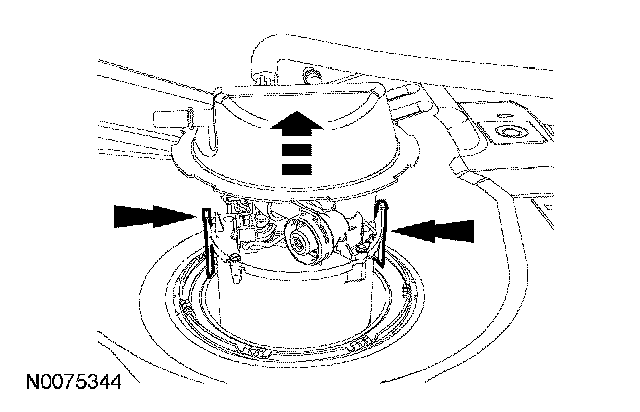 N0075344