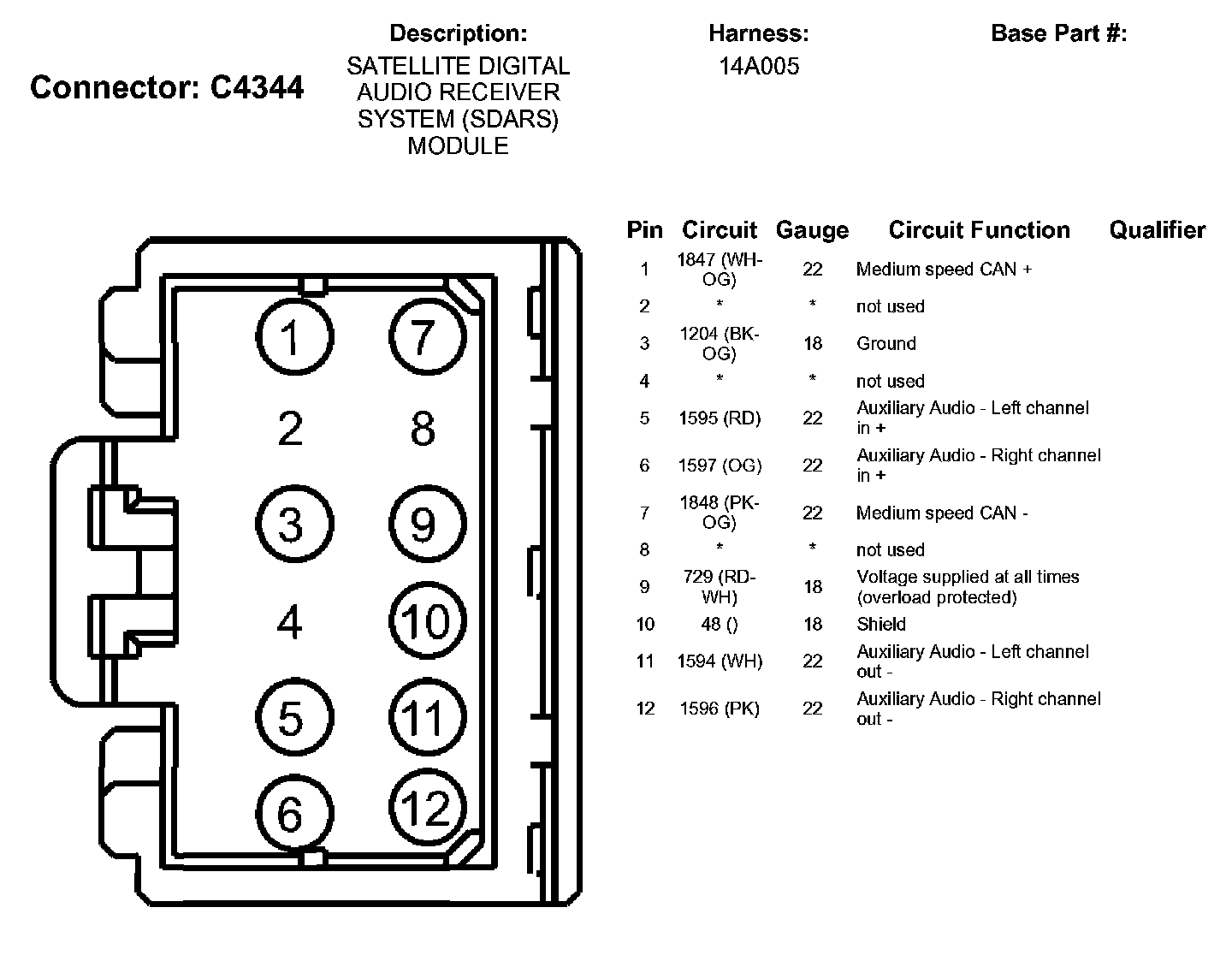 Connector: C4344

Description:
SATELLITE DIGITAL AUDIO RECEIVER SYSTEM (SDARS) MODULE

Harness:
14A005

Base Part #:

1 7
2 8
3 9
4 10
5 11
6 12

| Pin | Circuit | Gauge | Circuit Function | Qualifier |
|---|---|---|---|---|
| 1 | 1847 (WH-OG) | 22 | Medium speed CAN + | |
| 2 | * | * | not used | |
| 3 | 1204 (BK-OG) | 18 | Ground | |
| 4 | * | * | not used | |
| 5 | 1595 (RD) | 22 | Auxiliary Audio - Left channel in + | |
| 6 | 1597 (OG) | 22 | Auxiliary Audio - Right channel in + | |
| 7 | 1848 (PK-OG) | 22 | Medium speed CAN - | |
| 8 | * | * | not used | |
| 9 | 729 (RD-WH) | 18 | Voltage supplied at all times (overload protected) | |
| 10 | 48 () | 18 | Shield | |
| 11 | 1594 (WH) | 22 | Auxiliary Audio - Left channel out - | |
| 12 | 1596 (PK) | 22 | Auxiliary Audio - Right channel out - | |