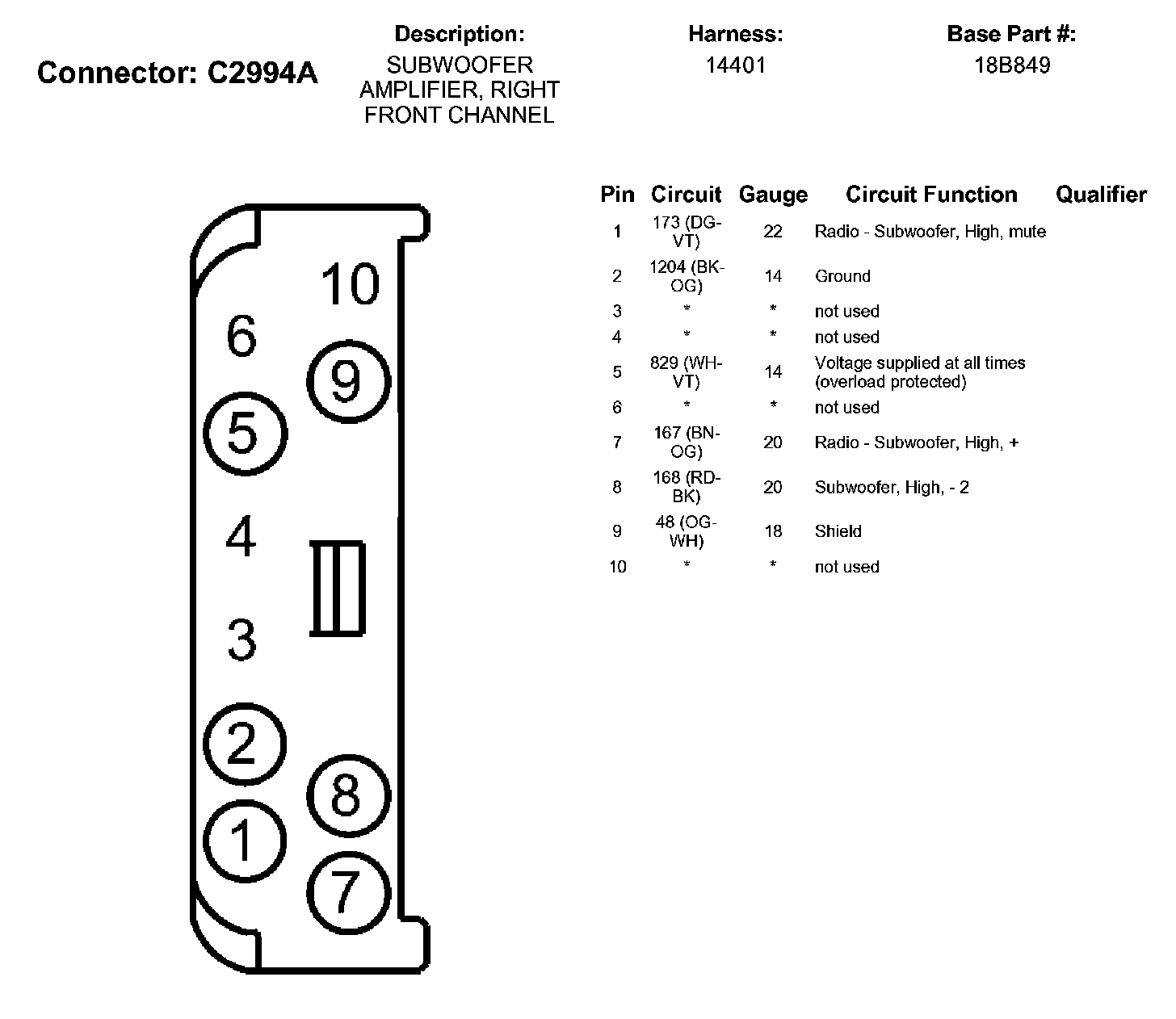 Connector: C2994A

Description:
SUBWOOFER AMPLIFIER, RIGHT FRONT CHANNEL

Harness:
14401

Base Part #:
18B849

10
6
9
5
4
3
2
8
1
7

| Pin | Circuit | Gauge | Circuit Function | Qualifier |
|---|---|---|---|---|
| 1 | 173 (DG-VT) | 22 | Radio - Subwoofer, High, mute | |
| 2 | 1204 (BK-OG) | 14 | Ground | |
| 3 | * | * | not used | |
| 4 | * | * | not used | |
| 5 | 829 (WH-VT) | 14 | Voltage supplied at all times (overload protected) | |
| 6 | * | * | not used | |
| 7 | 167 (BN-OG) | 20 | Radio - Subwoofer, High, + | |
| 8 | 168 (RD-BK) | 20 | Subwoofer, High, - 2 | |
| 9 | 48 (OG-WH) | 18 | Shield | |
| 10 | * | * | not used | |