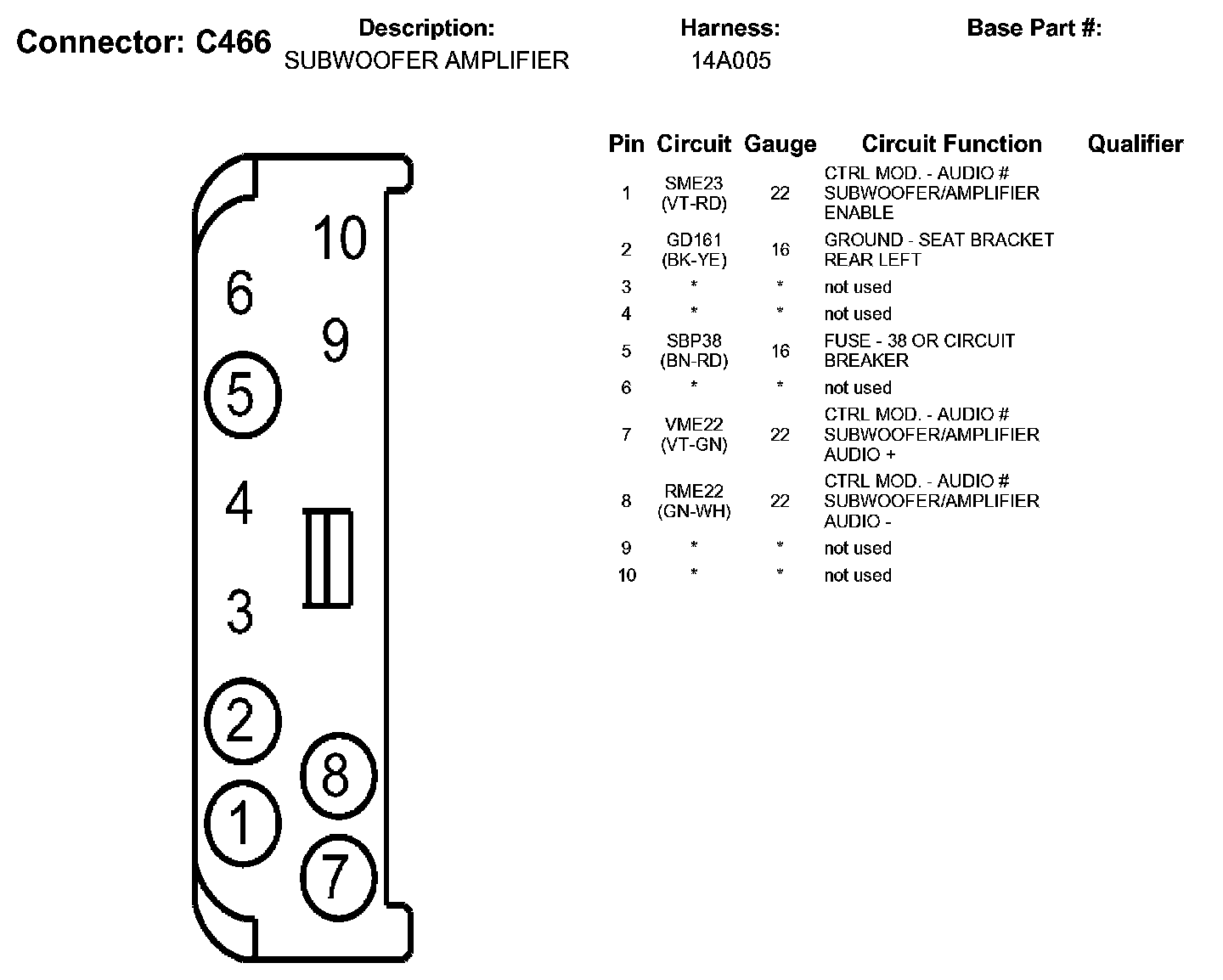 Connector: C466

Description:
SUBWOOFER AMPLIFIER

Harness:
14A005

Base Part #:

10
6
9
5
4
3
2
8
1
7

| Pin | Circuit | Gauge | Circuit Function | Qualifier |
|---|---|---|---|---|
| 1 | SME23 (VT-RD) | 22 | CTRL MOD. - AUDIO # SUBWOOFER/AMPLIFIER ENABLE | |
| 2 | GD161 (BK-YE) | 16 | GROUND - SEAT BRACKET REAR LEFT | |
| 3 | * | * | not used | |
| 4 | * | * | not used | |
| 5 | SBP38 (BN-RD) | 16 | FUSE - 38 OR CIRCUIT BREAKER | |
| 6 | * | * | not used | |
| 7 | VME22 (VT-GN) | 22 | CTRL MOD. - AUDIO # SUBWOOFER/AMPLIFIER AUDIO + | |
| 8 | RME22 (GN-WH) | 22 | CTRL MOD. - AUDIO # SUBWOOFER/AMPLIFIER AUDIO - | |
| 9 | * | * | not used | |
| 10 | * | * | not used | |