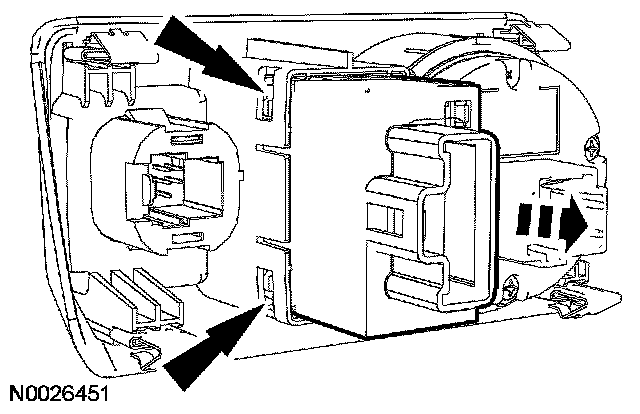 N0026451