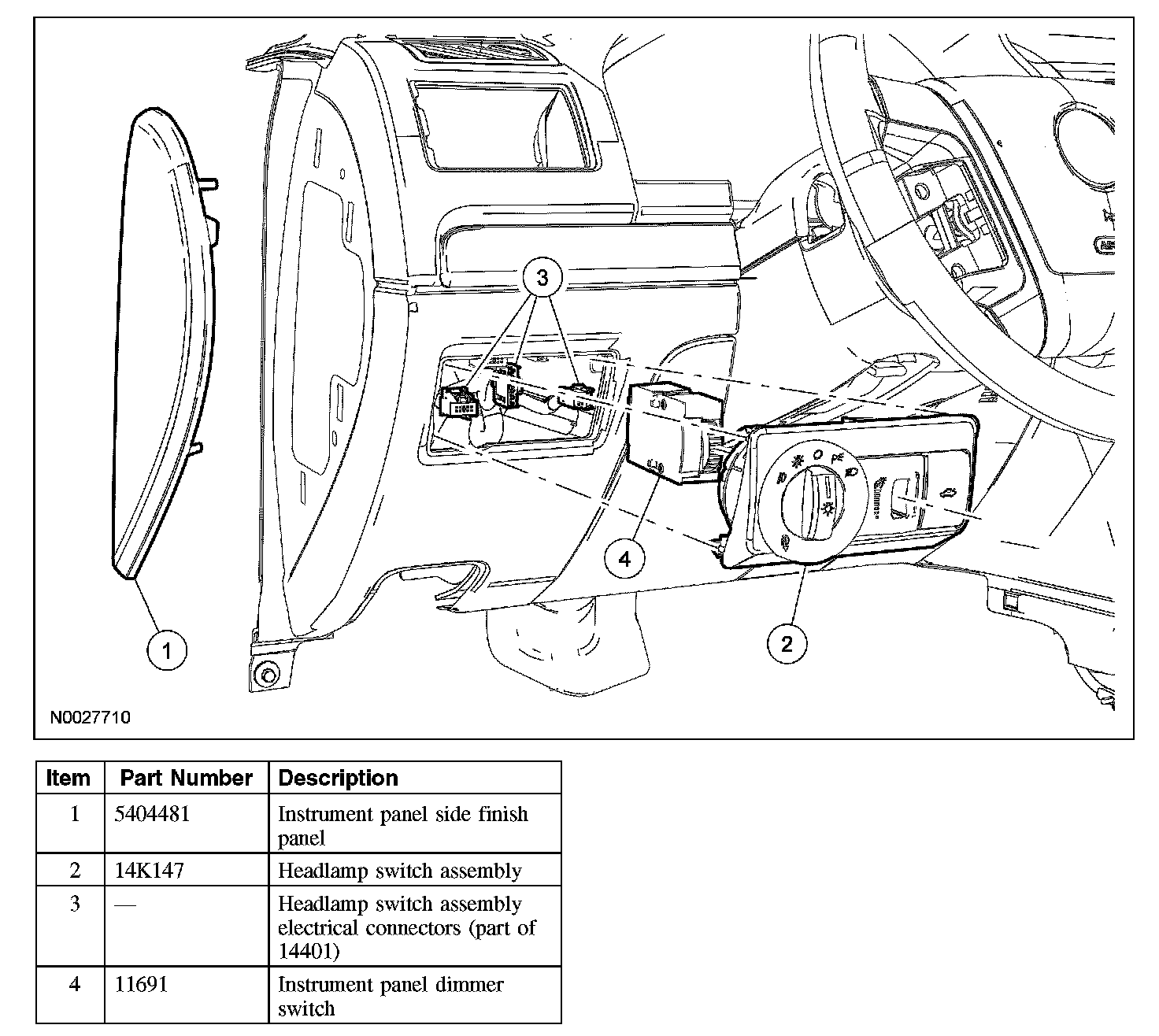 3

4

1

2

N0027710

| Item | Part Number | Description |
|---|---|---|
| 1 | 5404481 | Instrument panel side finish panel |
| 2 | 14K147 | Headlamp switch assembly |
| 3 | — | Headlamp switch assembly electrical connectors (part of 14401) |
| 4 | 11691 | Instrument panel dimmer switch |