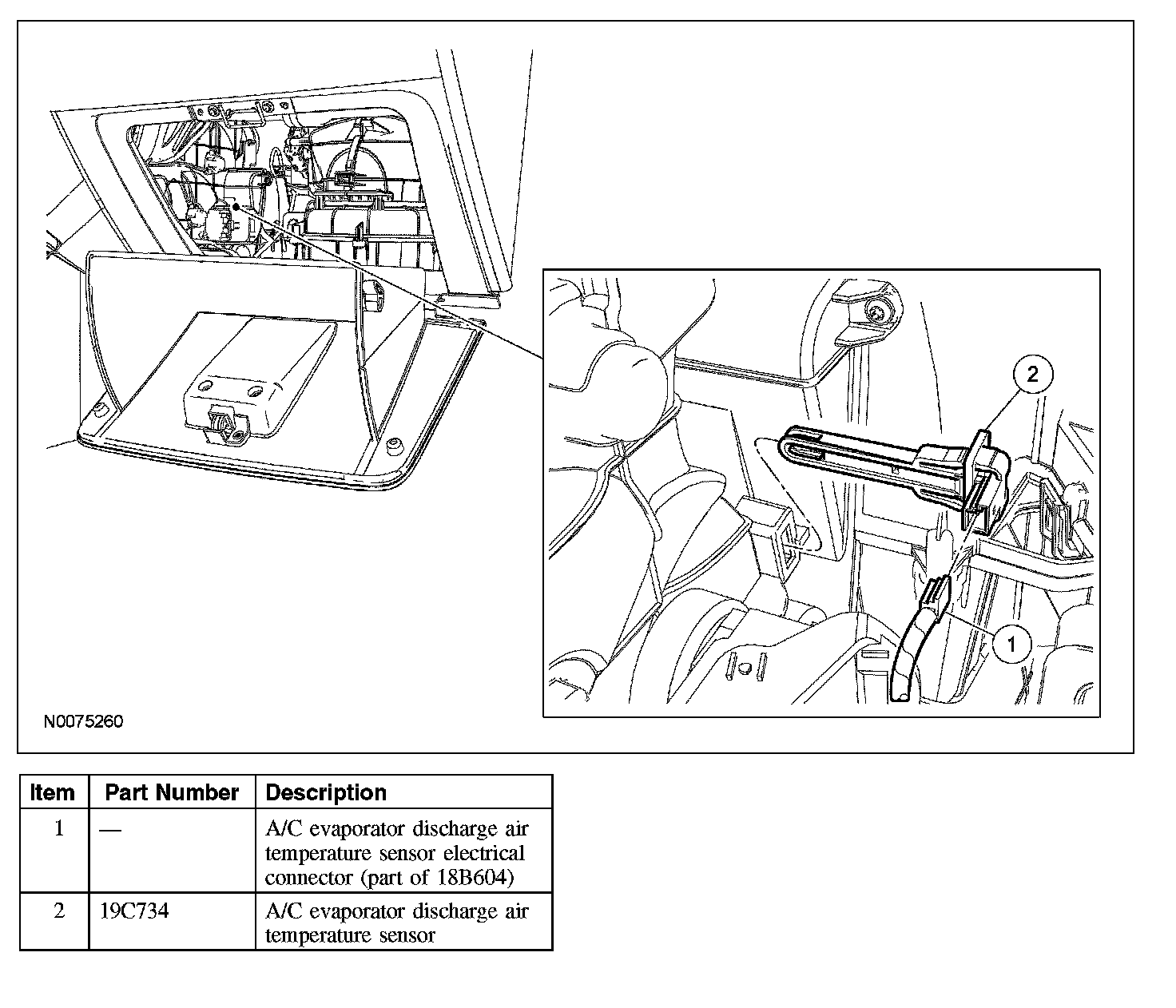 2

1

N0075260

| Item | Part Number | Description |
|---|---|---|
| 1 | — | A/C evaporator discharge air temperature sensor electrical connector (part of 18B604) |
| 2 | 19C734 | A/C evaporator discharge air temperature sensor |