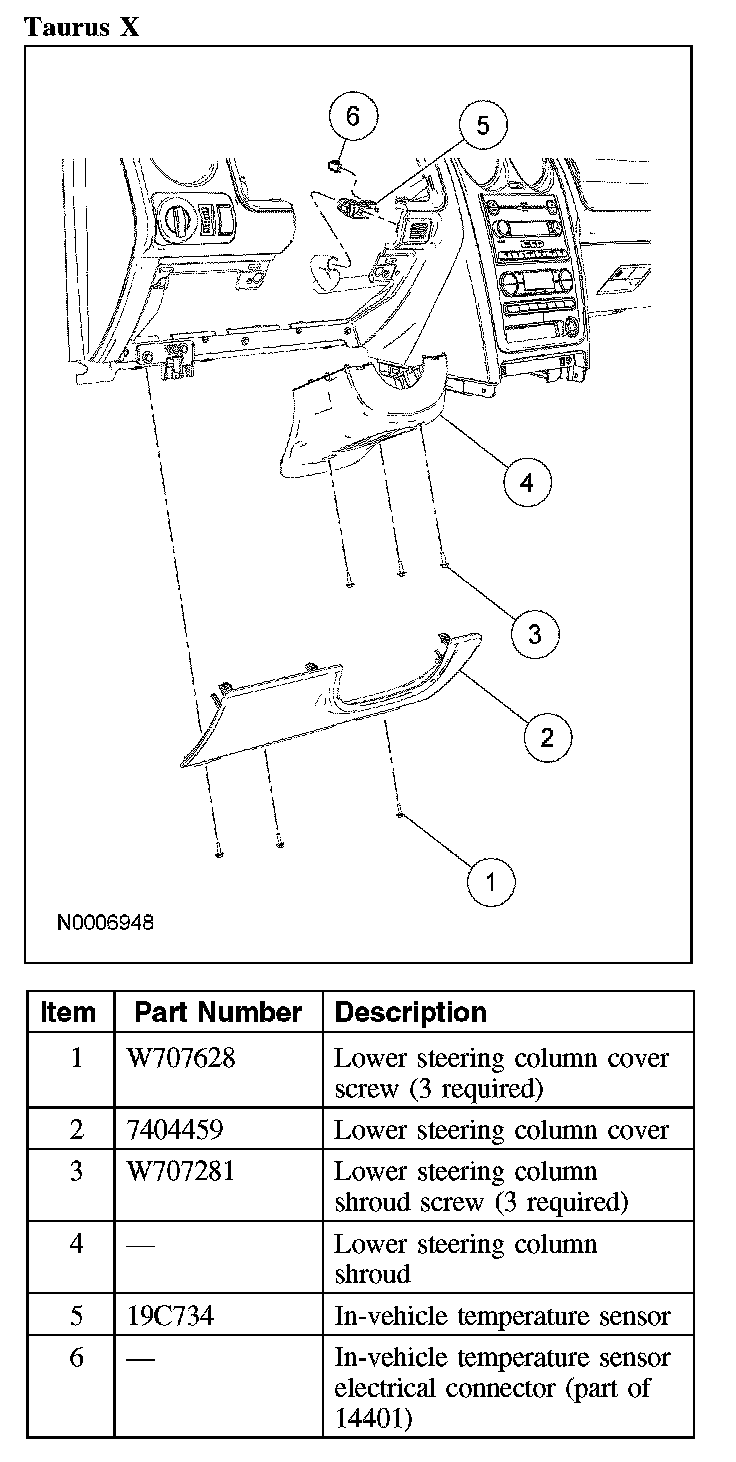 Taurus X

6
5
4
3
2
1
N0006948

| Item | Part Number | Description |
|---|---|---|
| 1 | W707628 | Lower steering column cover screw (3 required) |
| 2 | 7404459 | Lower steering column cover |
| 3 | W707281 | Lower steering column shroud screw (3 required) |
| 4 | — | Lower steering column shroud |
| 5 | 19C734 | In-vehicle temperature sensor |
| 6 | — | In-vehicle temperature sensor electrical connector (part of 14401) |