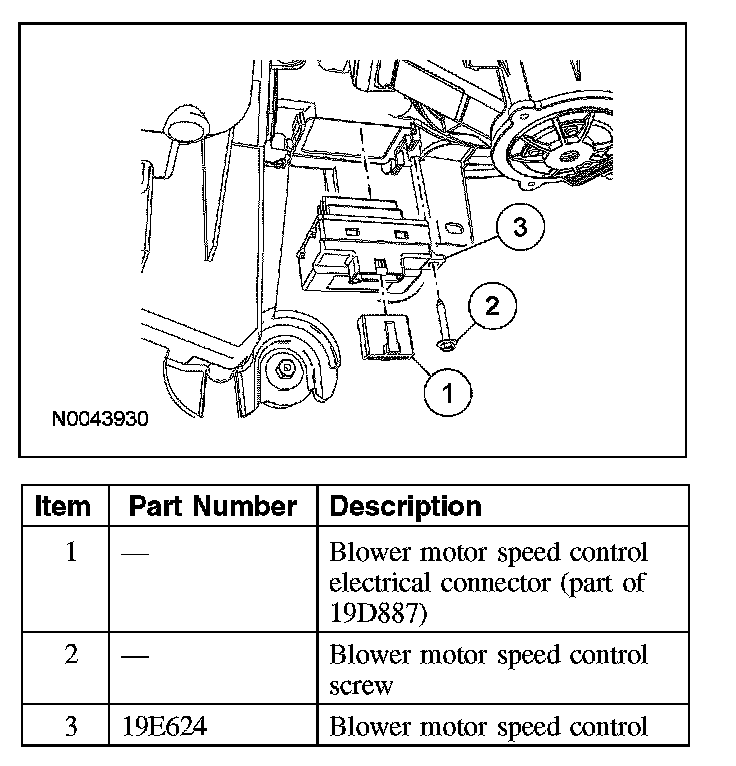 3

2

1

N0043930

| Item | Part Number | Description |
|---|---|---|
| 1 | — | Blower motor speed control electrical connector (part of 19D887) |
| 2 | — | Blower motor speed control screw |
| 3 | 19E624 | Blower motor speed control |