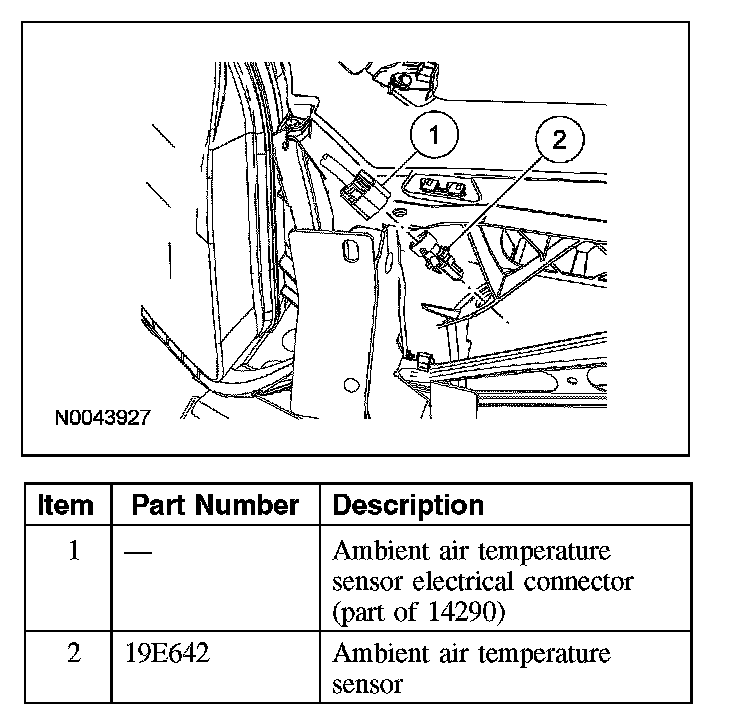 1

2

N0043927

| Item | Part Number | Description |
|---|---|---|
| 1 | — | Ambient air temperature sensor electrical connector (part of 14290) |
| 2 | 19E642 | Ambient air temperature sensor |