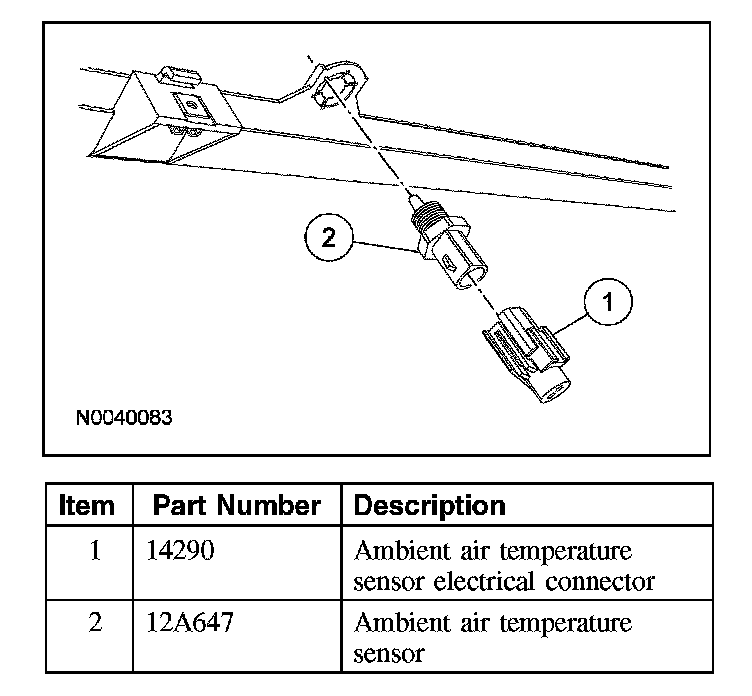 2

1

N0040083

| Item | Part Number | Description |
|---|---|---|
| 1 | 14290 | Ambient air temperature sensor electrical connector |
| 2 | 12A647 | Ambient air temperature sensor |