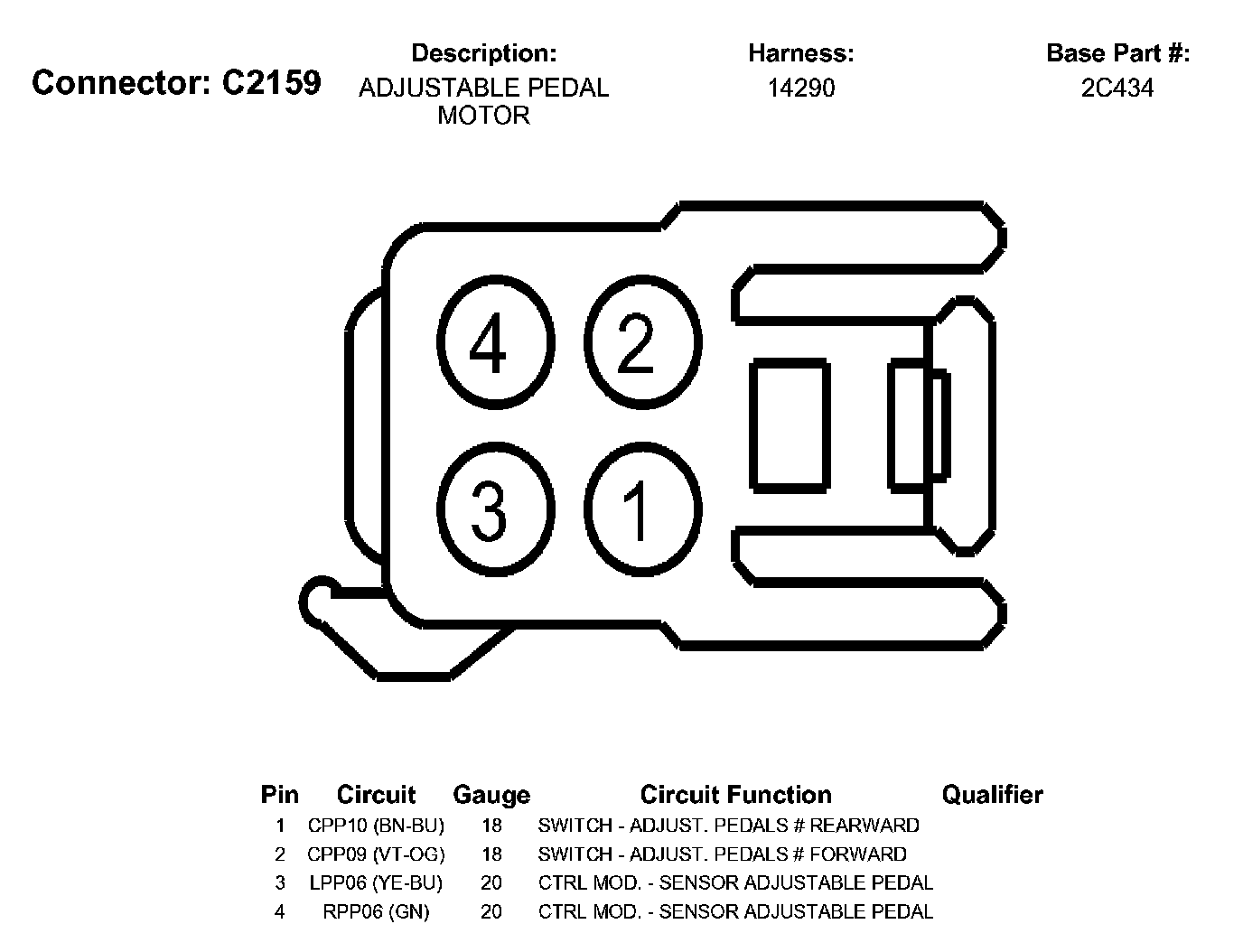 Connector: C2159

Description:
ADJUSTABLE PEDAL MOTOR

Harness:
14290

Base Part #:
2C434

4 2
3 1

| Pin | Circuit | Gauge | Circuit Function | Qualifier |
|---|---|---|---|---|
| 1 | CPP10 (BN-BU) | 18 | SWITCH - ADJUST. PEDALS # REARWARD | |
| 2 | CPP09 (VT-OG) | 18 | SWITCH - ADJUST. PEDALS # FORWARD | |
| 3 | LPP06 (YE-BU) | 20 | CTRL MOD. - SENSOR ADJUSTABLE PEDAL | |
| 4 | RPP06 (GN) | 20 | CTRL MOD. - SENSOR ADJUSTABLE PEDAL | |