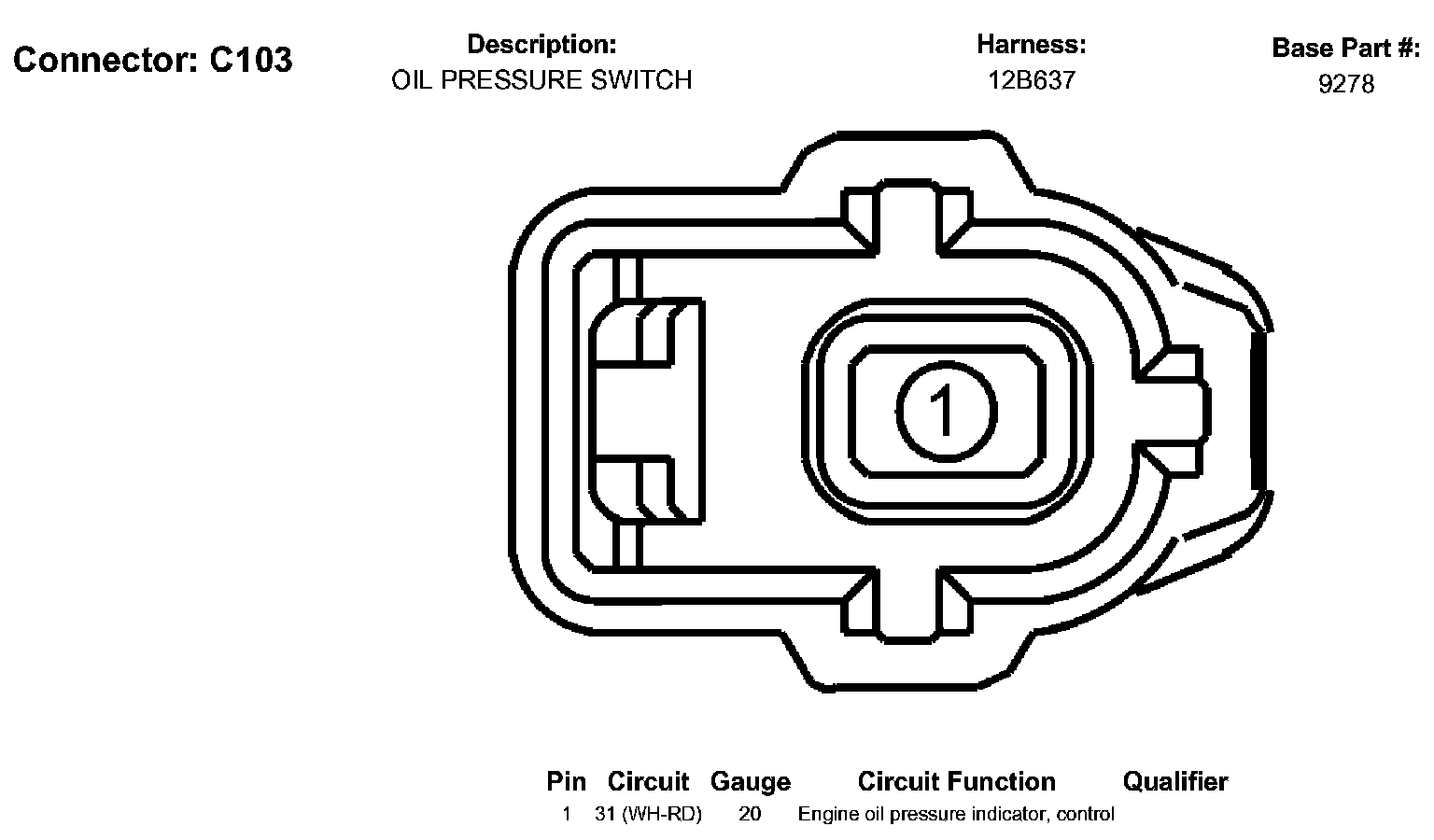 Connector: C103

Description:
OIL PRESSURE SWITCH

Harness:
12B637

Base Part #:
9278

1

| Pin | Circuit | Gauge | Circuit Function | Qualifier |
|---|---|---|---|---|
| 1 | 31 (WH-RD) | 20 | Engine oil pressure indicator, control | |