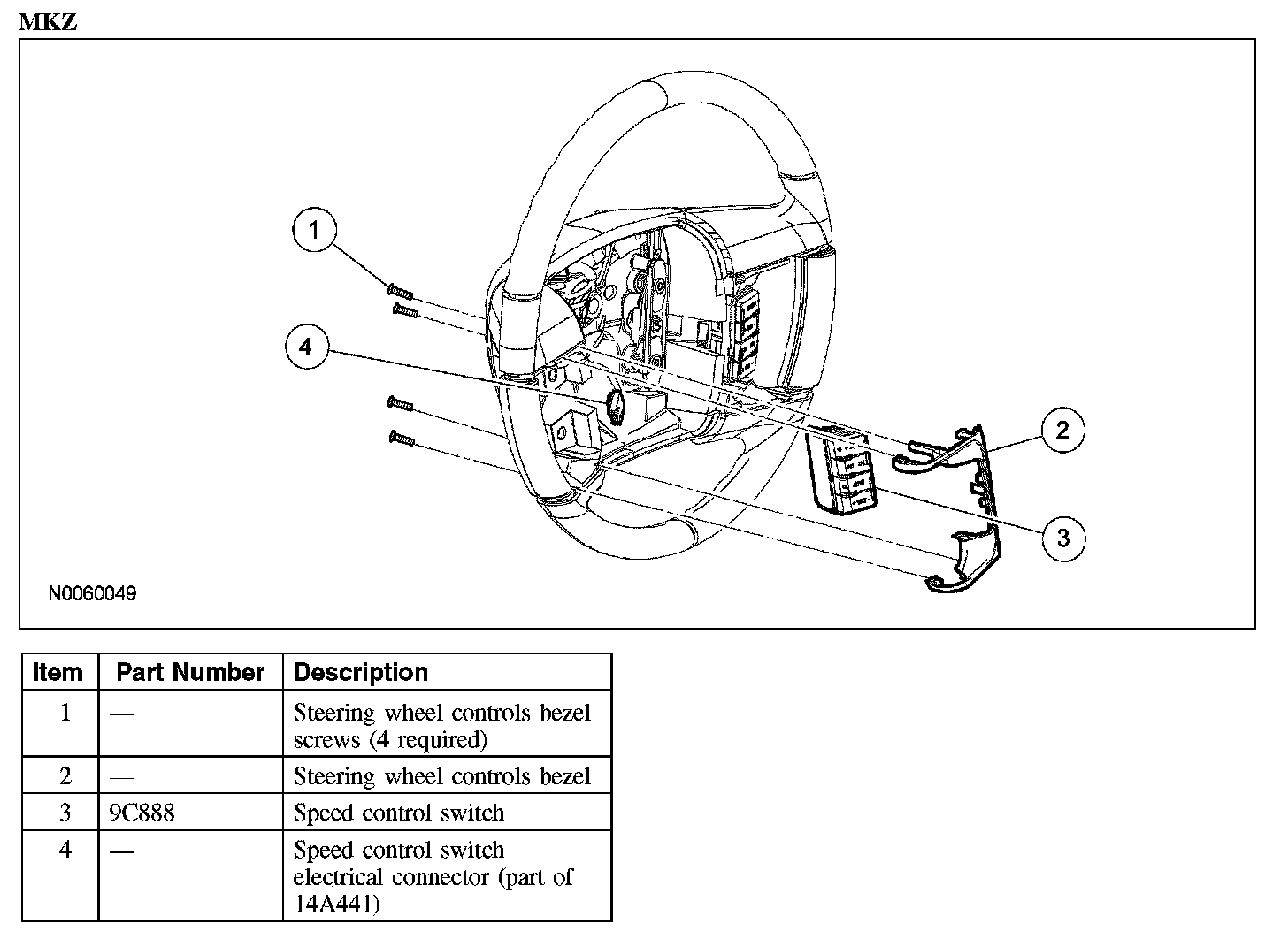 MKZ

1

4

2

3

N0060049

| Item | Part Number | Description |
|---|---|---|
| 1 | — | Steering wheel controls bezel screws (4 required) |
| 2 | — | Steering wheel controls bezel |
| 3 | 9C888 | Speed control switch |
| 4 | — | Speed control switch electrical connector (part of 14A441) |