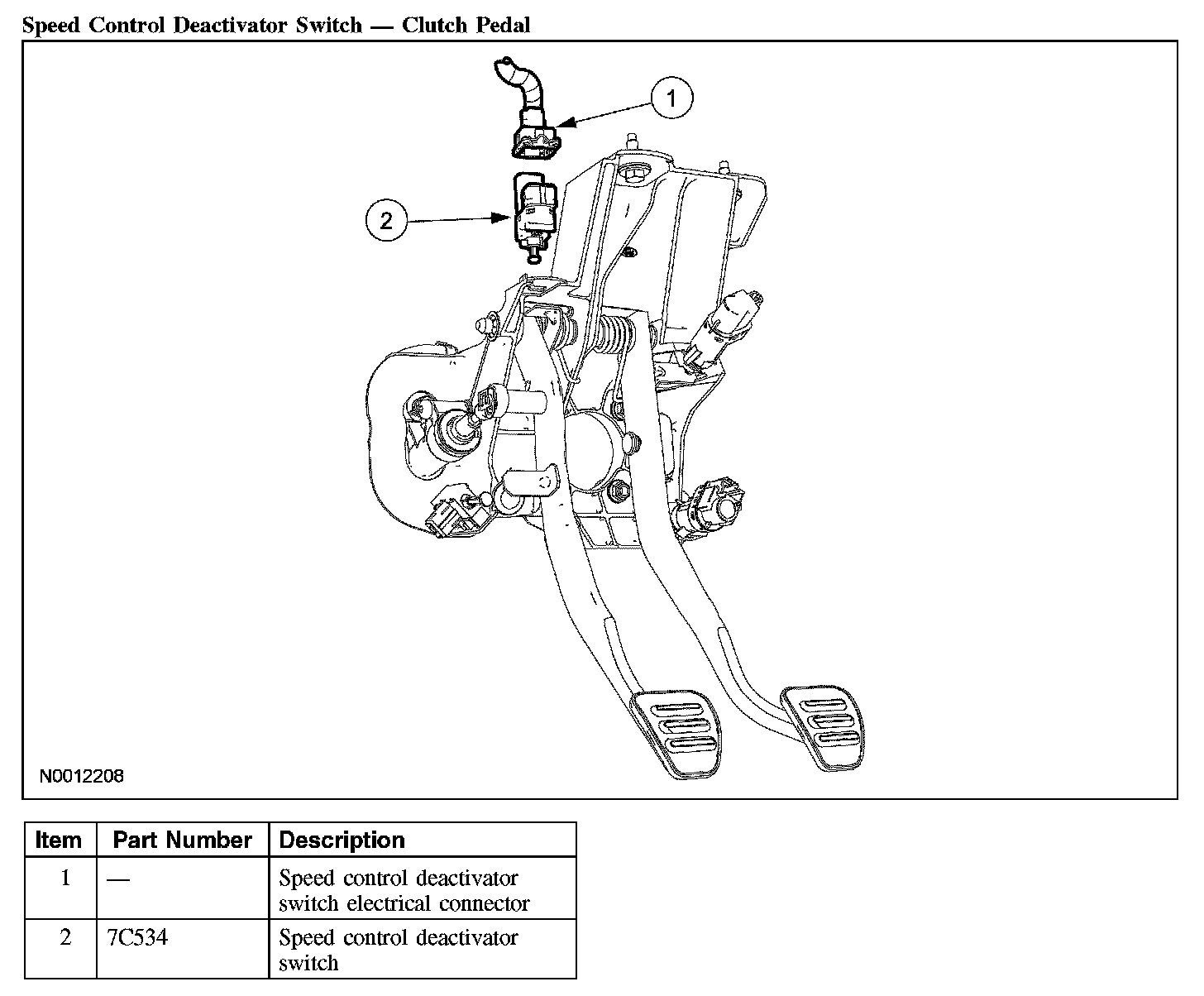 Speed Control Deactivator Switch — Clutch Pedal

1

2

N0012208

| Item | Part Number | Description |
|---|---|---|
| 1 | — | Speed control deactivator switch electrical connector |
| 2 | 7C534 | Speed control deactivator switch |