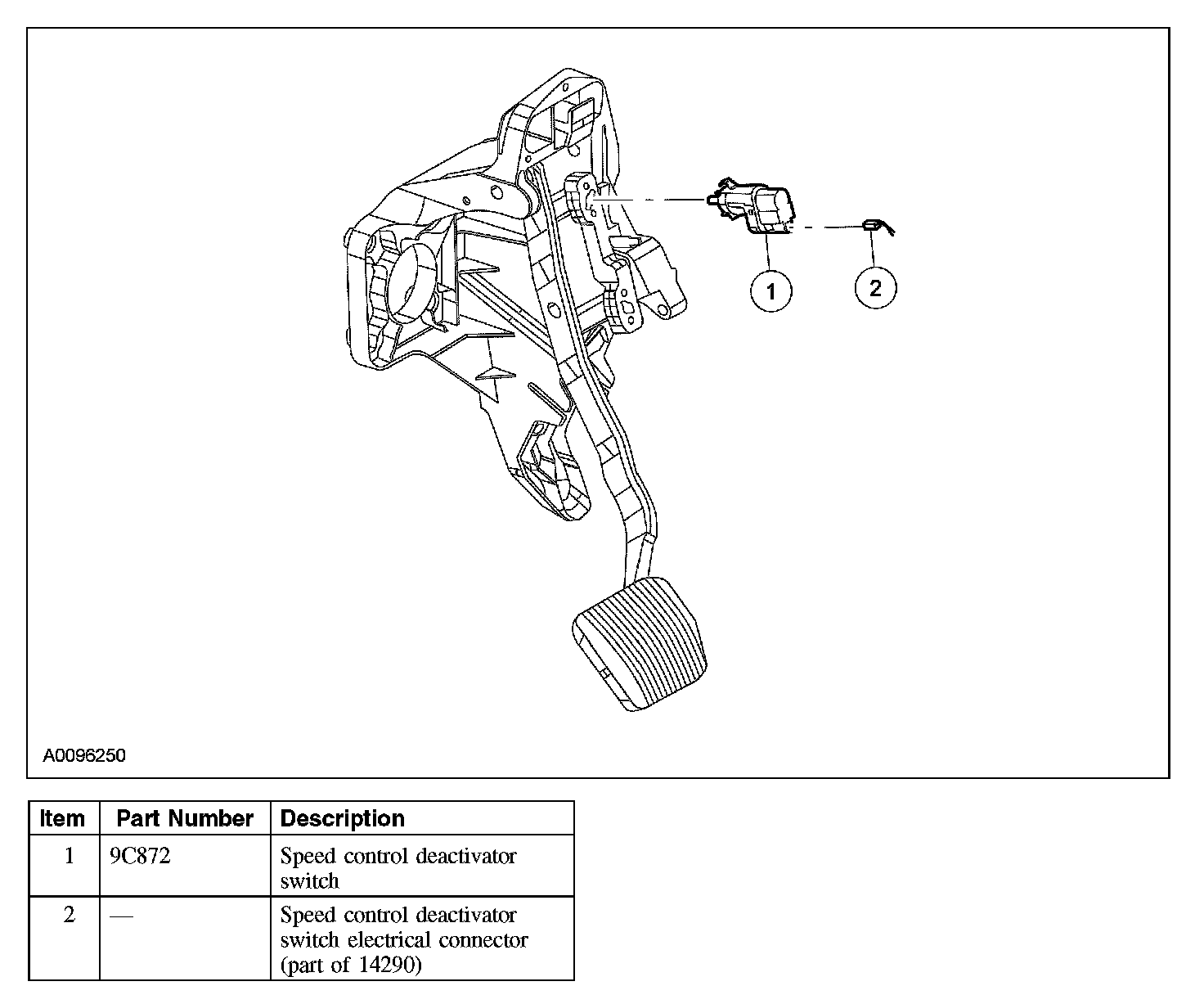 1

2

A0096250

| Item | Part Number | Description |
|---|---|---|
| 1 | 9C872 | Speed control deactivator switch |
| 2 | — | Speed control deactivator switch electrical connector (part of 14290) |