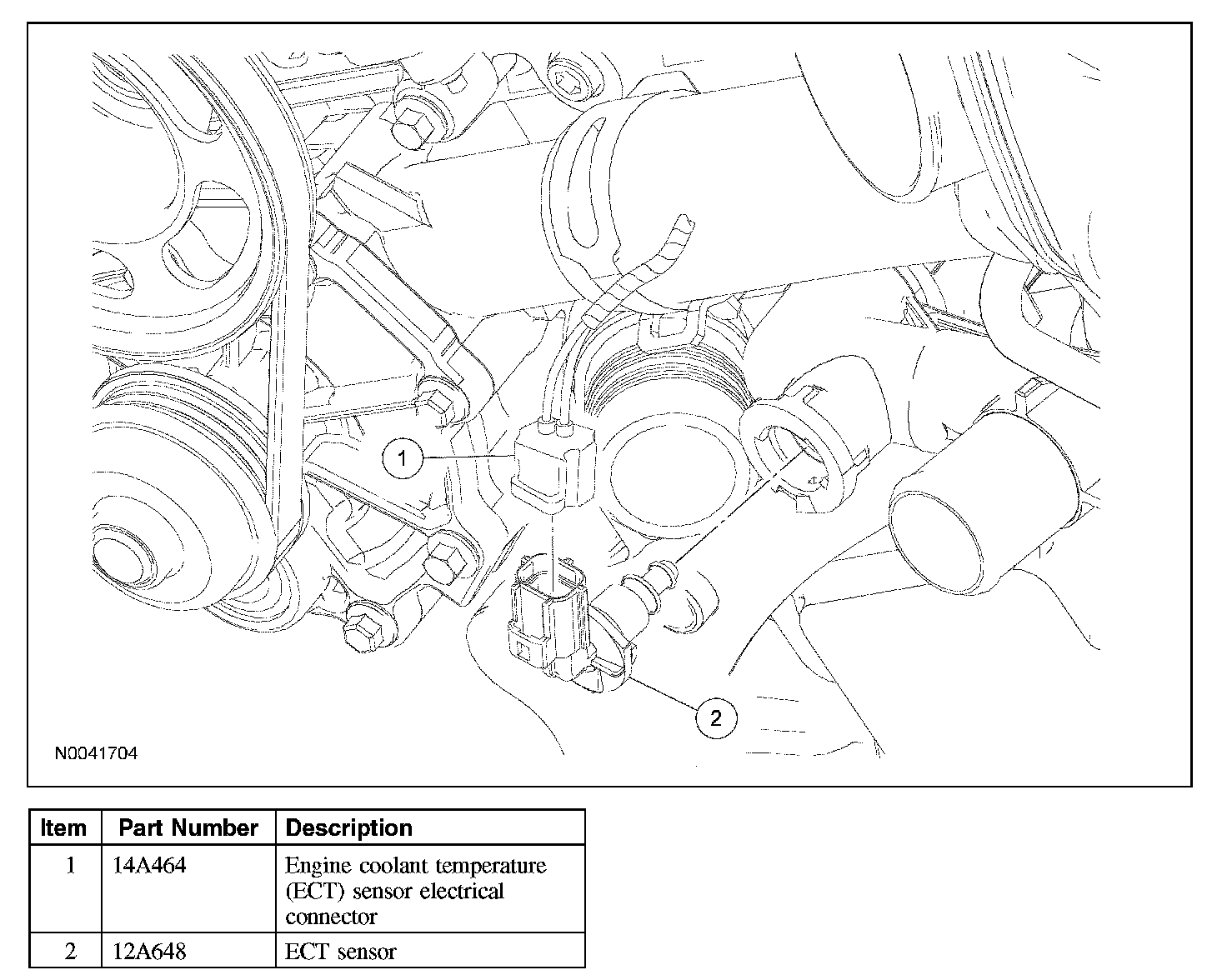 1

2

N0041704

| Item | Part Number | Description |
|---|---|---|
| 1 | 14A464 | Engine coolant temperature (ECT) sensor electrical connector |
| 2 | 12A648 | ECT sensor |