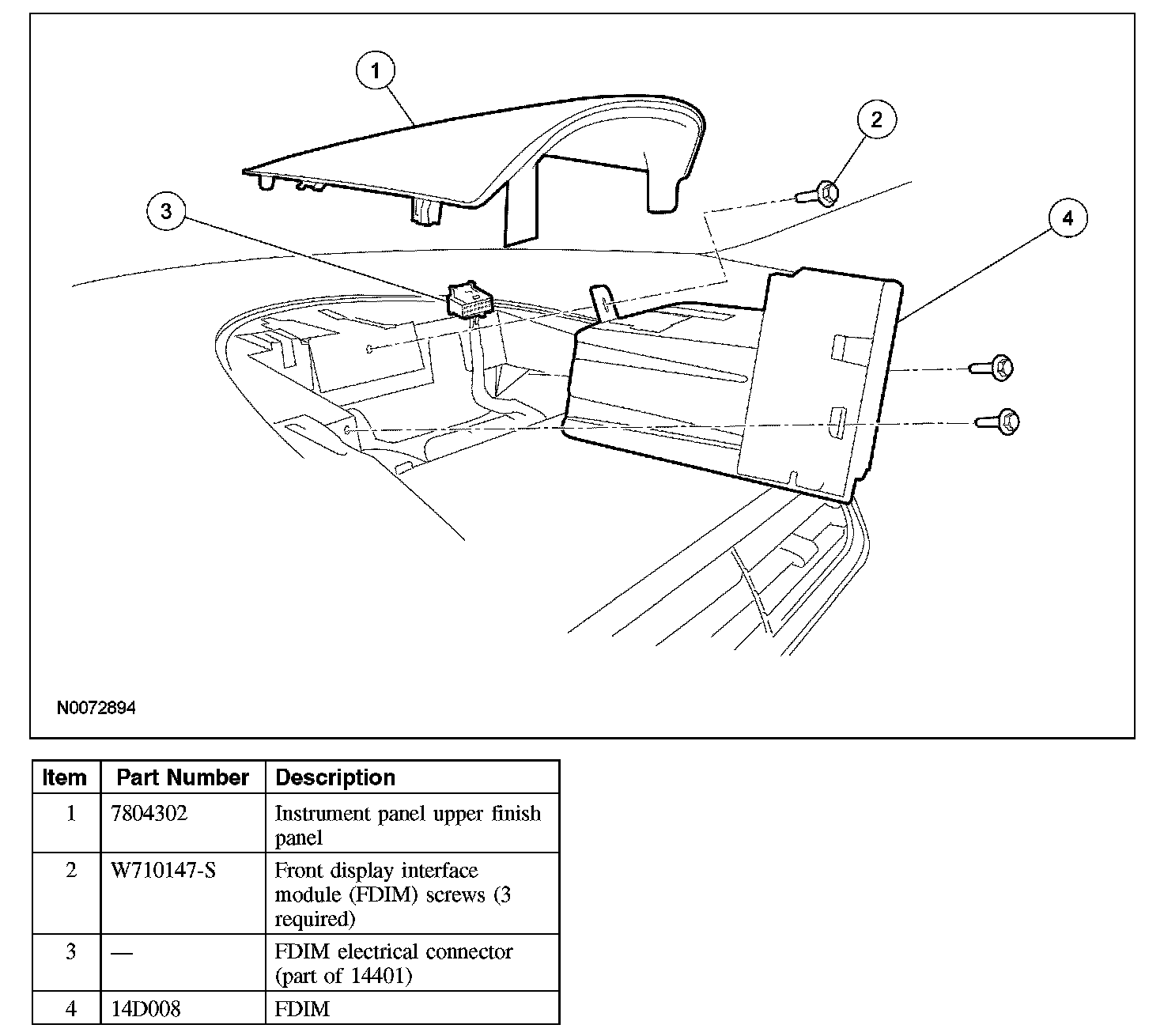 1
2
3
4

N0072894

| Item | Part Number | Description |
|---|---|---|
| 1 | 7804302 | Instrument panel upper finish panel |
| 2 | W710147-S | Front display interface module (FDIM) screws (3 required) |
| 3 | — | FDIM electrical connector (part of 14401) |
| 4 | 14D008 | FDIM |