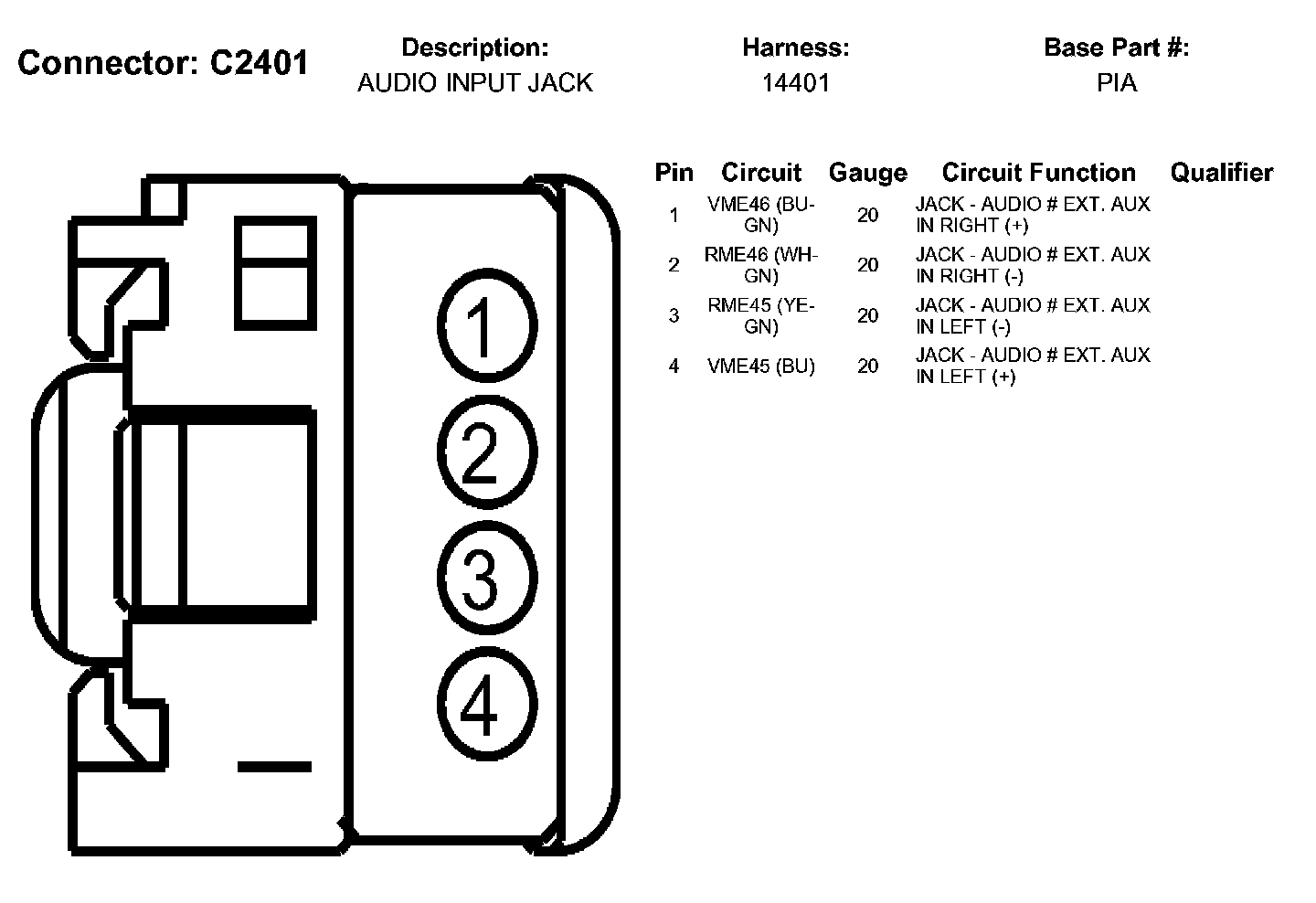 Connector: C2401

Description:
AUDIO INPUT JACK

Harness:
14401

Base Part #:
PIA

1
2
3
4

| Pin | Circuit | Gauge | Circuit Function | Qualifier |
|---|---|---|---|---|
| 1 | VME46 (BU-GN) | 20 | JACK - AUDIO # EXT. AUX IN RIGHT (+) | |
| 2 | RME46 (WH-GN) | 20 | JACK - AUDIO # EXT. AUX IN RIGHT (-) | |
| 3 | RME45 (YE-GN) | 20 | JACK - AUDIO # EXT. AUX IN LEFT (-) | |
| 4 | VME45 (BU) | 20 | JACK - AUDIO # EXT. AUX IN LEFT (+) | |