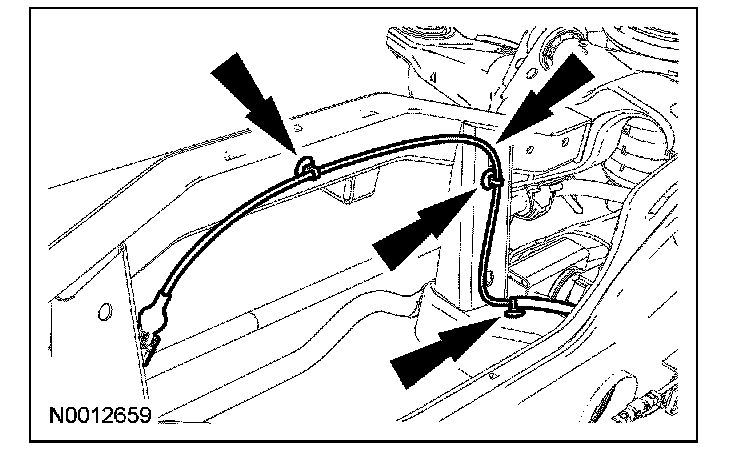 N0012659