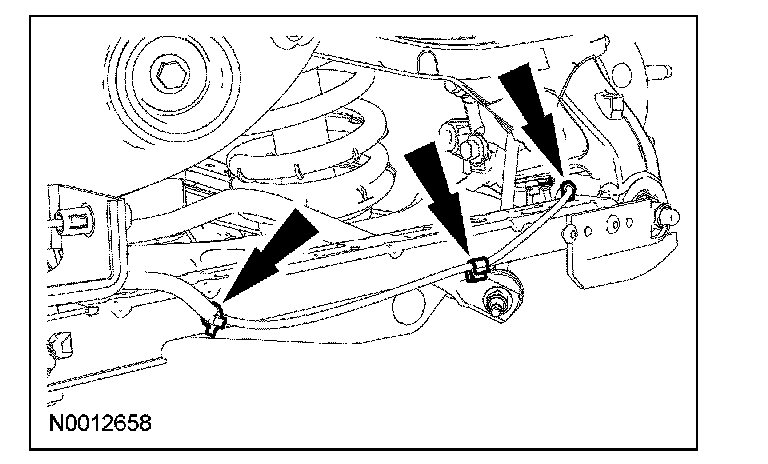 N0012658