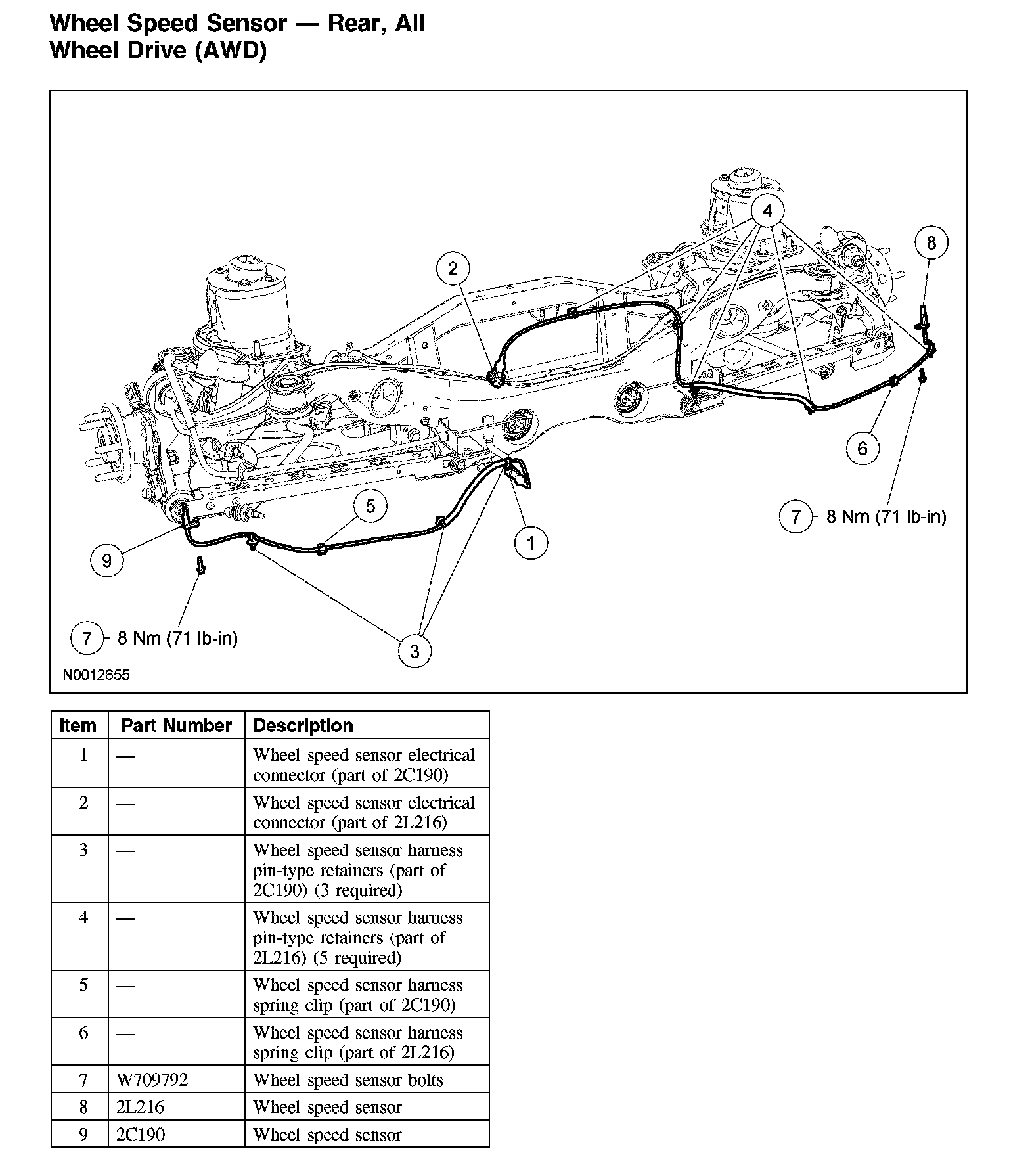 Wheel Speed Sensor — Rear, All Wheel Drive (AWD)

4

8

2

6

7 8 Nm (71 lb-in)

5

1

9

7 8 Nm (71 lb-in)

3

N0012655

| Item | Part Number | Description |
|---|---|---|
| 1 | — | Wheel speed sensor electrical connector (part of 2C190) |
| 2 | — | Wheel speed sensor electrical connector (part of 2L216) |
| 3 | — | Wheel speed sensor harness pin-type retainers (part of 2C190) (3 required) |
| 4 | — | Wheel speed sensor harness pin-type retainers (part of 2L216) (5 required) |
| 5 | — | Wheel speed sensor harness spring clip (part of 2C190) |
| 6 | — | Wheel speed sensor harness spring clip (part of 2L216) |
| 7 | W709792 | Wheel speed sensor bolts |
| 8 | 2L216 | Wheel speed sensor |
| 9 | 2C190 | Wheel speed sensor |