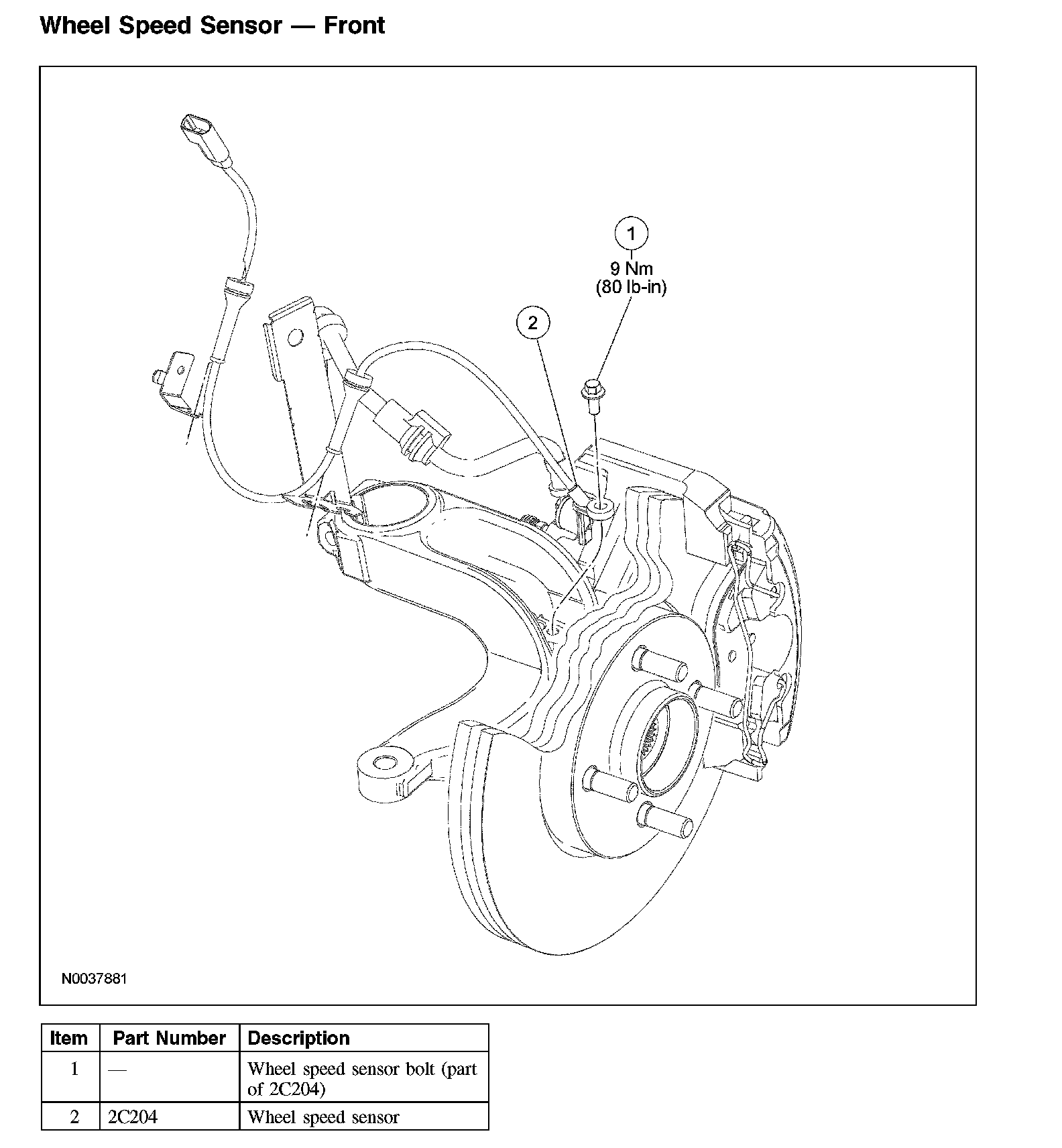 Wheel Speed Sensor — Front

1
9 Nm
(80 lb-in)

2

N0037881

| Item | Part Number | Description |
|---|---|---|
| 1 | — | Wheel speed sensor bolt (part of 2C204) |
| 2 | 2C204 | Wheel speed sensor |