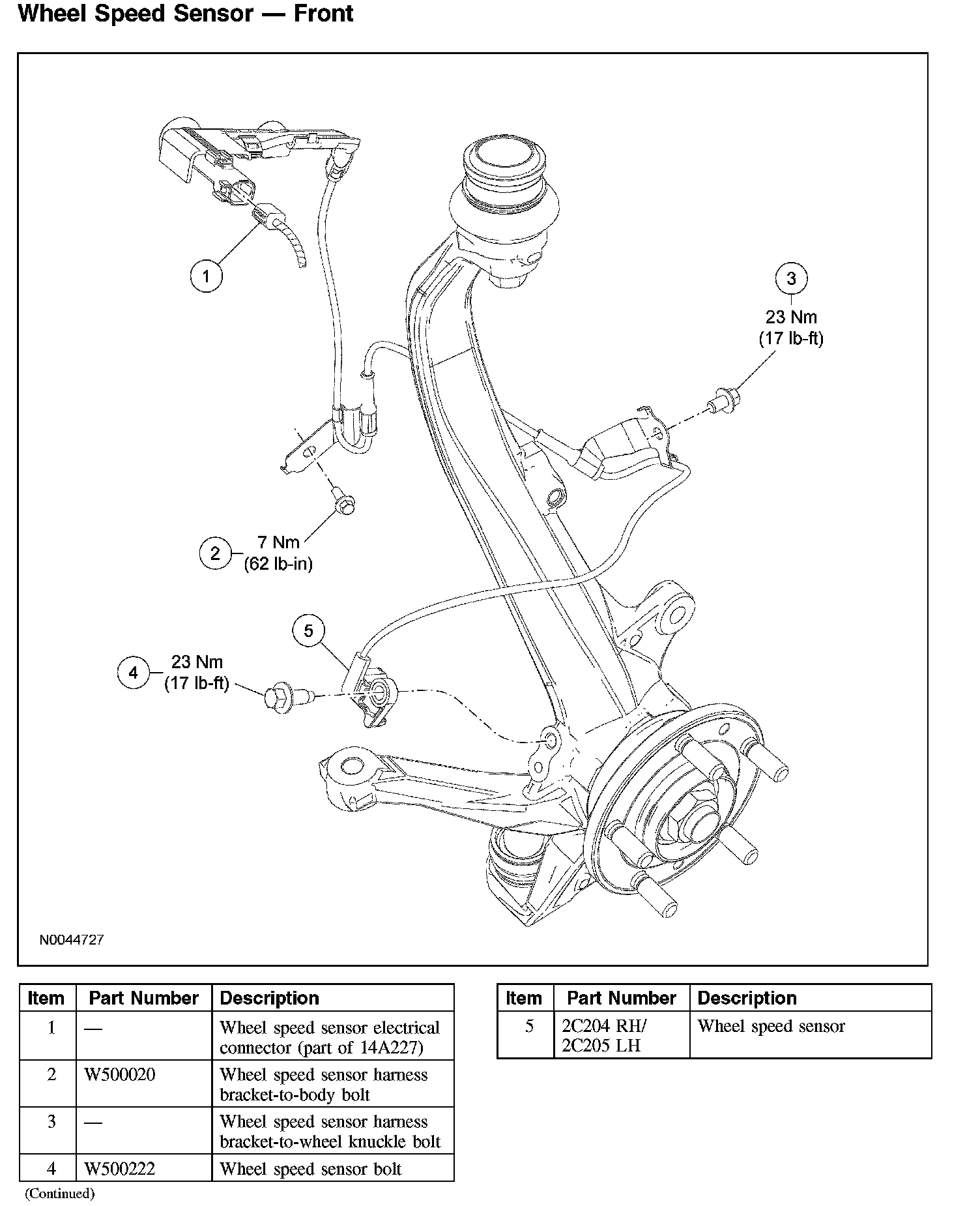 Wheel Speed Sensor — Front

1

3
23 Nm
(17 lb-ft)

2
7 Nm
(62 lb-in)

5

4
23 Nm
(17 lb-ft)

N0044727

| Item | Part Number | Description |
|---|---|---|
| 1 | — | Wheel speed sensor electrical connector (part of 14A227) |
| 2 | W500020 | Wheel speed sensor harness bracket-to-body bolt |
| 3 | — | Wheel speed sensor harness bracket-to-wheel knuckle bolt |
| 4 | W500222 | Wheel speed sensor bolt |

(Continued)

| Item | Part Number | Description |
|---|---|---|
| 5 | 2C204 RH/ 2C205 LH | Wheel speed sensor |