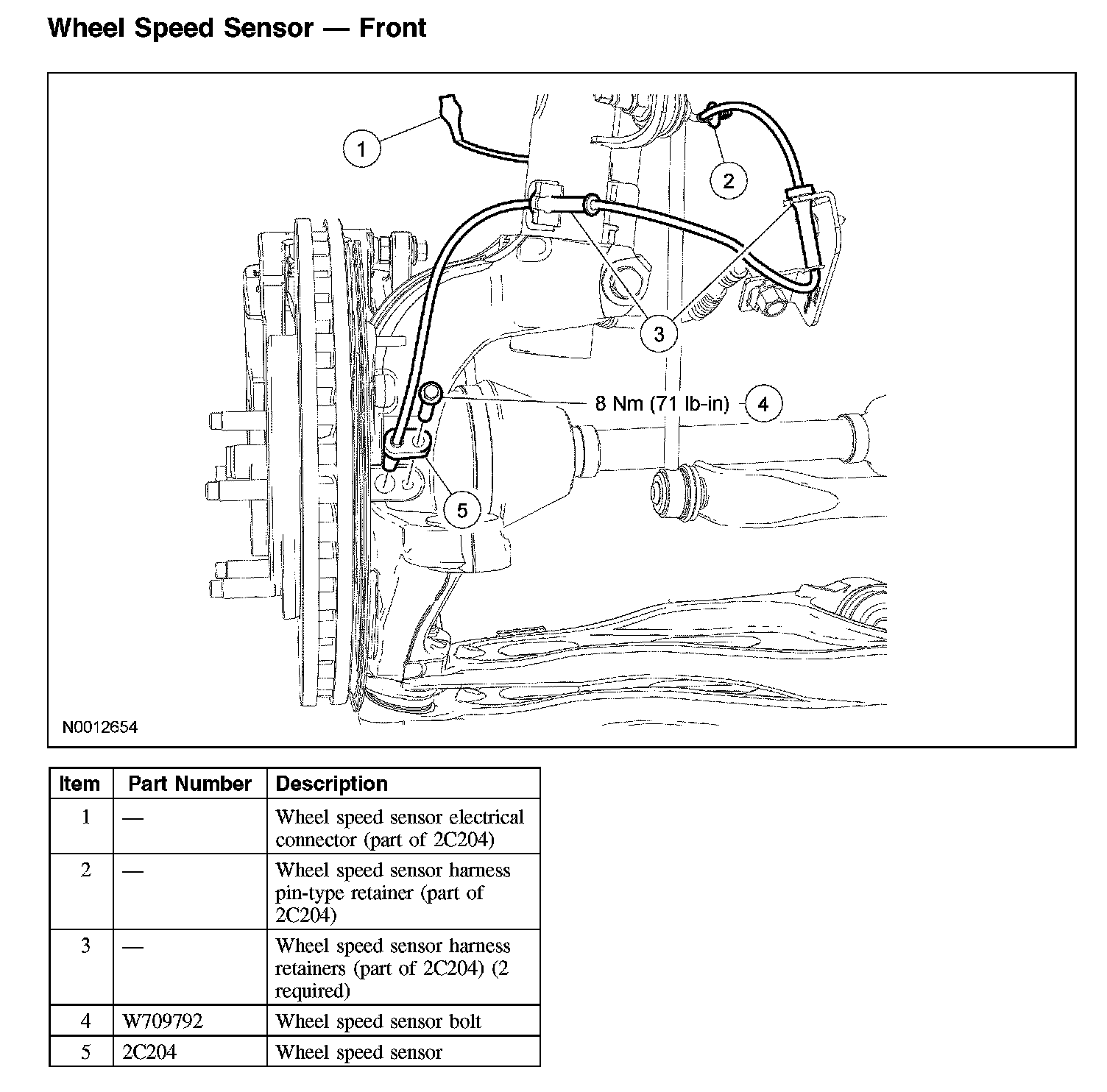 Wheel Speed Sensor — Front

1

2

3

8 Nm (71 lb-in) 4

5

N0012654

| Item | Part Number | Description |
|---|---|---|
| 1 | — | Wheel speed sensor electrical connector (part of 2C204) |
| 2 | — | Wheel speed sensor harness pin-type retainer (part of 2C204) |
| 3 | — | Wheel speed sensor harness retainers (part of 2C204) (2 required) |
| 4 | W709792 | Wheel speed sensor bolt |
| 5 | 2C204 | Wheel speed sensor |